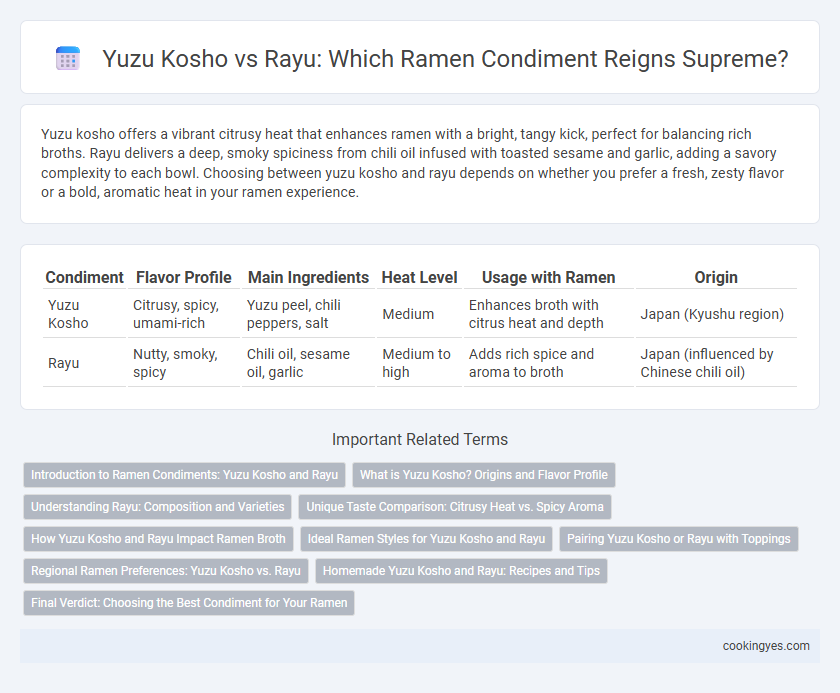 Yuzu Kosho vs Rayu: Which Ramen Condiment Reigns Supreme?

Yuzu kosho offers a vibrant citrusy heat that enhances ramen with a bright, tangy kick, perfect for balancing rich broths. Rayu delivers a deep, smoky spiciness from chili oil infused with toasted sesame and garlic, adding a savory complexity to each bowl. Choosing between yuzu kosho and rayu depends on whether you prefer a fresh, zesty flavor or a bold, aromatic heat in your ramen experience.

| Condiment | Flavor Profile | Main Ingredients | Heat Level | Usage with Ramen | Origin |
|---|---|---|---|---|---|
| Yuzu Kosho | Citrusy, spicy, umami-rich | Yuzu peel, chili peppers, salt | Medium | Enhances broth with citrus heat and depth | Japan (Kyushu region) |
| Rayu | Nutty, smoky, spicy | Chili oil, sesame oil, garlic | Medium to high | Adds rich spice and aroma to broth | Japan (influenced by Chinese chili oil) |

Important Related Terms

Introduction to Ramen Condiments: Yuzu Kosho and Rayu
What is Yuzu Kosho? Origins and Flavor Profile
Understanding Rayu: Composition and Varieties
Unique Taste Comparison: Citrusy Heat vs. Spicy Aroma
How Yuzu Kosho and Rayu Impact Ramen Broth
Ideal Ramen Styles for Yuzu Kosho and Rayu
Pairing Yuzu Kosho or Rayu with Toppings
Regional Ramen Preferences: Yuzu Kosho vs. Rayu
Homemade Yuzu Kosho and Rayu: Recipes and Tips
Final Verdict: Choosing the Best Condiment for Your Ramen

cookingyes.com