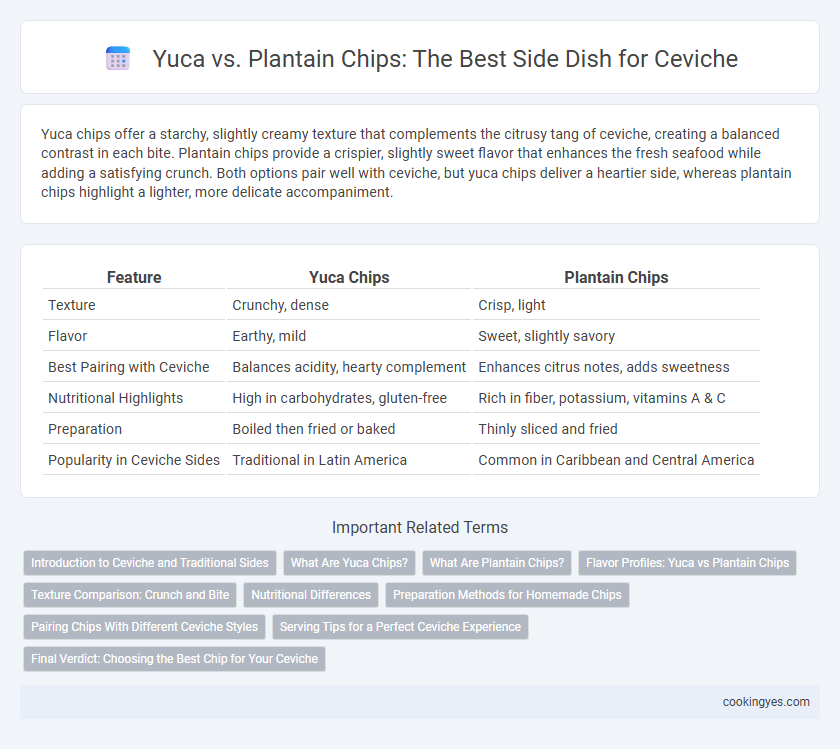 Yuca vs. Plantain Chips: The Best Side Dish for Ceviche

Yuca chips offer a starchy, slightly creamy texture that complements the citrusy tang of ceviche, creating a balanced contrast in each bite. Plantain chips provide a crispier, slightly sweet flavor that enhances the fresh seafood while adding a satisfying crunch. Both options pair well with ceviche, but yuca chips deliver a heartier side, whereas plantain chips highlight a lighter, more delicate accompaniment.

| Feature | Yuca Chips | Plantain Chips |
|---|---|---|
| Texture | Crunchy, dense | Crisp, light |
| Flavor | Earthy, mild | Sweet, slightly savory |
| Best Pairing with Ceviche | Balances acidity, hearty complement | Enhances citrus notes, adds sweetness |
| Nutritional Highlights | High in carbohydrates, gluten-free | Rich in fiber, potassium, vitamins A & C |
| Preparation | Boiled then fried or baked | Thinly sliced and fried |
| Popularity in Ceviche Sides | Traditional in Latin America | Common in Caribbean and Central America |

Important Related Terms

Introduction to Ceviche and Traditional Sides
What Are Yuca Chips?
What Are Plantain Chips?
Flavor Profiles: Yuca vs Plantain Chips
Texture Comparison: Crunch and Bite
Nutritional Differences
Preparation Methods for Homemade Chips
Pairing Chips With Different Ceviche Styles
Serving Tips for a Perfect Ceviche Experience
Final Verdict: Choosing the Best Chip for Your Ceviche

cookingyes.com