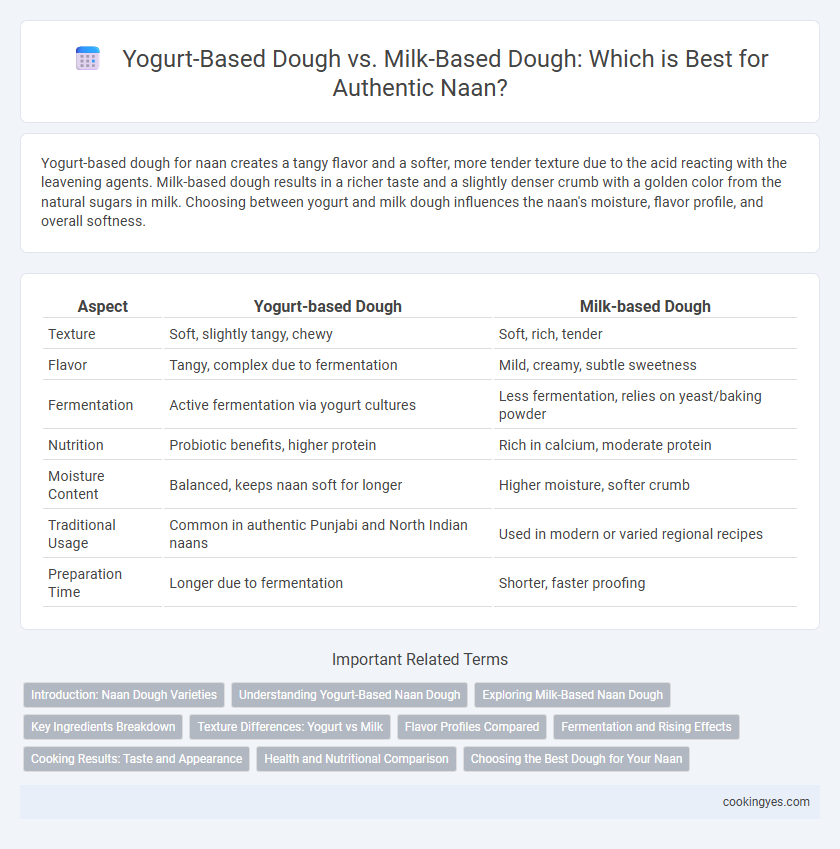 Yogurt-Based Dough vs. Milk-Based Dough: Which is Best for Authentic Naan?

Yogurt-based dough for naan creates a tangy flavor and a softer, more tender texture due to the acid reacting with the leavening agents. Milk-based dough results in a richer taste and a slightly denser crumb with a golden color from the natural sugars in milk. Choosing between yogurt and milk dough influences the naan's moisture, flavor profile, and overall softness.

| Aspect | Yogurt-based Dough | Milk-based Dough |
|---|---|---|
| Texture | Soft, slightly tangy, chewy | Soft, rich, tender |
| Flavor | Tangy, complex due to fermentation | Mild, creamy, subtle sweetness |
| Fermentation | Active fermentation via yogurt cultures | Less fermentation, relies on yeast/baking powder |
| Nutrition | Probiotic benefits, higher protein | Rich in calcium, moderate protein |
| Moisture Content | Balanced, keeps naan soft for longer | Higher moisture, softer crumb |
| Traditional Usage | Common in authentic Punjabi and North Indian naans | Used in modern or varied regional recipes |
| Preparation Time | Longer due to fermentation | Shorter, faster proofing |

Important Related Terms

Introduction: Naan Dough Varieties
Understanding Yogurt-Based Naan Dough
Exploring Milk-Based Naan Dough
Key Ingredients Breakdown
Texture Differences: Yogurt vs Milk
Flavor Profiles Compared
Fermentation and Rising Effects
Cooking Results: Taste and Appearance
Health and Nutritional Comparison
Choosing the Best Dough for Your Naan

cookingyes.com