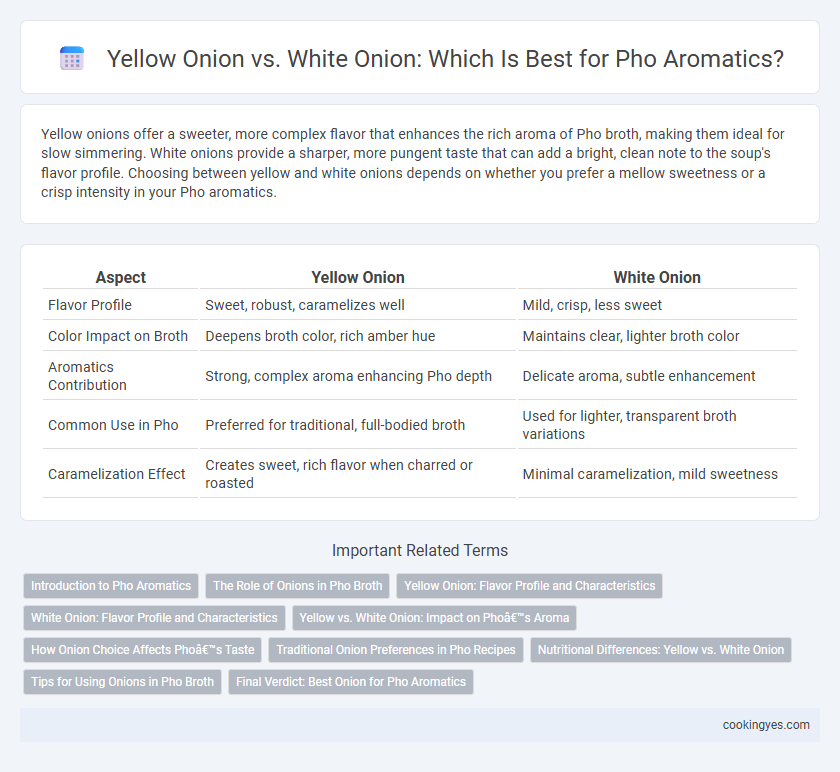 Yellow Onion vs. White Onion: Which Is Best for Pho Aromatics?

Yellow onions offer a sweeter, more complex flavor that enhances the rich aroma of Pho broth, making them ideal for slow simmering. White onions provide a sharper, more pungent taste that can add a bright, clean note to the soup's flavor profile. Choosing between yellow and white onions depends on whether you prefer a mellow sweetness or a crisp intensity in your Pho aromatics.

| Aspect | Yellow Onion | White Onion |
|---|---|---|
| Flavor Profile | Sweet, robust, caramelizes well | Mild, crisp, less sweet |
| Color Impact on Broth | Deepens broth color, rich amber hue | Maintains clear, lighter broth color |
| Aromatics Contribution | Strong, complex aroma enhancing Pho depth | Delicate aroma, subtle enhancement |
| Common Use in Pho | Preferred for traditional, full-bodied broth | Used for lighter, transparent broth variations |
| Caramelization Effect | Creates sweet, rich flavor when charred or roasted | Minimal caramelization, mild sweetness |

Important Related Terms

Introduction to Pho Aromatics

The Role of Onions in Pho Broth

Yellow Onion: Flavor Profile and Characteristics

White Onion: Flavor Profile and Characteristics

Yellow vs. White Onion: Impact on Phoâ€™s Aroma

How Onion Choice Affects Phoâ€™s Taste

Traditional Onion Preferences in Pho Recipes

Nutritional Differences: Yellow vs. White Onion

Tips for Using Onions in Pho Broth

Final Verdict: Best Onion for Pho Aromatics

cookingyes.com