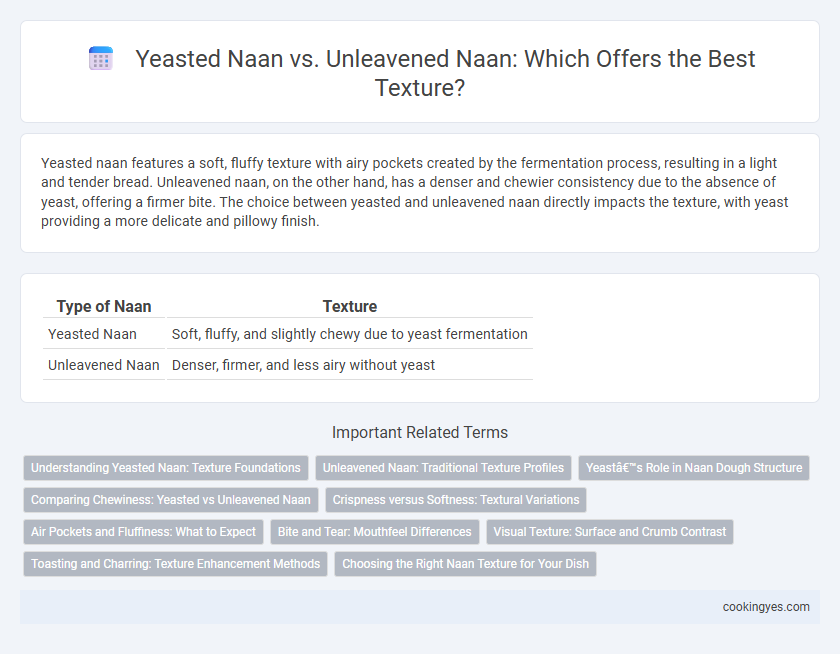 Yeasted Naan vs. Unleavened Naan: Which Offers the Best Texture?

Yeasted naan features a soft, fluffy texture with airy pockets created by the fermentation process, resulting in a light and tender bread. Unleavened naan, on the other hand, has a denser and chewier consistency due to the absence of yeast, offering a firmer bite. The choice between yeasted and unleavened naan directly impacts the texture, with yeast providing a more delicate and pillowy finish.

| Type of Naan | Texture |
|---|---|
| Yeasted Naan | Soft, fluffy, and slightly chewy due to yeast fermentation |
| Unleavened Naan | Denser, firmer, and less airy without yeast |

Important Related Terms

Understanding Yeasted Naan: Texture Foundations

Unleavened Naan: Traditional Texture Profiles

Yeastâ€™s Role in Naan Dough Structure

Comparing Chewiness: Yeasted vs Unleavened Naan

Crispness versus Softness: Textural Variations

Air Pockets and Fluffiness: What to Expect

Bite and Tear: Mouthfeel Differences

Visual Texture: Surface and Crumb Contrast

Toasting and Charring: Texture Enhancement Methods

Choosing the Right Naan Texture for Your Dish

cookingyes.com