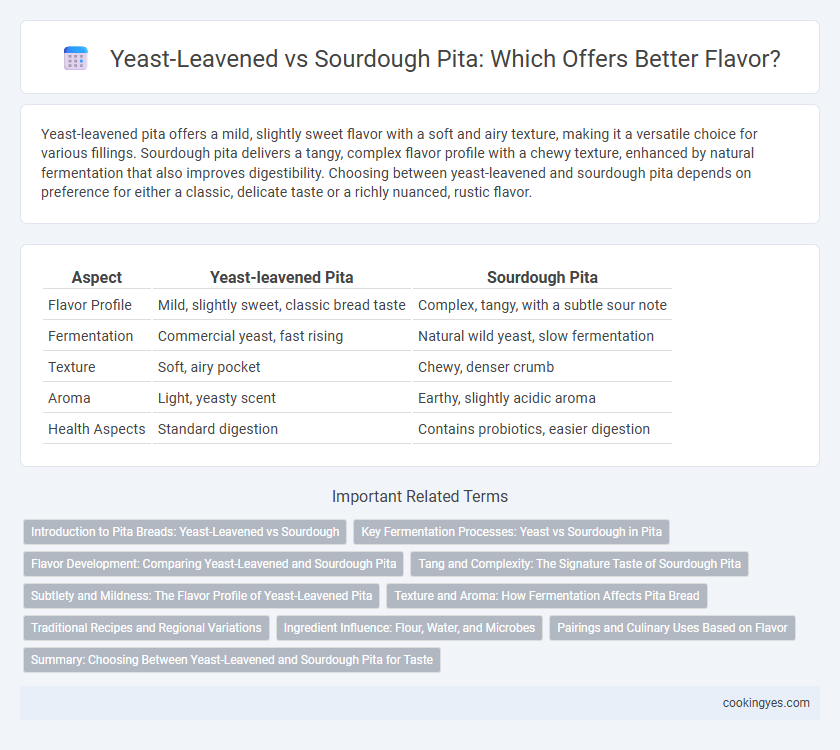 Yeast-Leavened vs Sourdough Pita: Which Offers Better Flavor?

Yeast-leavened pita offers a mild, slightly sweet flavor with a soft and airy texture, making it a versatile choice for various fillings. Sourdough pita delivers a tangy, complex flavor profile with a chewy texture, enhanced by natural fermentation that also improves digestibility. Choosing between yeast-leavened and sourdough pita depends on preference for either a classic, delicate taste or a richly nuanced, rustic flavor.

| Aspect | Yeast-leavened Pita | Sourdough Pita |
|---|---|---|
| Flavor Profile | Mild, slightly sweet, classic bread taste | Complex, tangy, with a subtle sour note |
| Fermentation | Commercial yeast, fast rising | Natural wild yeast, slow fermentation |
| Texture | Soft, airy pocket | Chewy, denser crumb |
| Aroma | Light, yeasty scent | Earthy, slightly acidic aroma |
| Health Aspects | Standard digestion | Contains probiotics, easier digestion |

Important Related Terms

Introduction to Pita Breads: Yeast-Leavened vs Sourdough
Key Fermentation Processes: Yeast vs Sourdough in Pita
Flavor Development: Comparing Yeast-Leavened and Sourdough Pita
Tang and Complexity: The Signature Taste of Sourdough Pita
Subtlety and Mildness: The Flavor Profile of Yeast-Leavened Pita
Texture and Aroma: How Fermentation Affects Pita Bread
Traditional Recipes and Regional Variations
Ingredient Influence: Flour, Water, and Microbes
Pairings and Culinary Uses Based on Flavor
Summary: Choosing Between Yeast-Leavened and Sourdough Pita for Taste

cookingyes.com