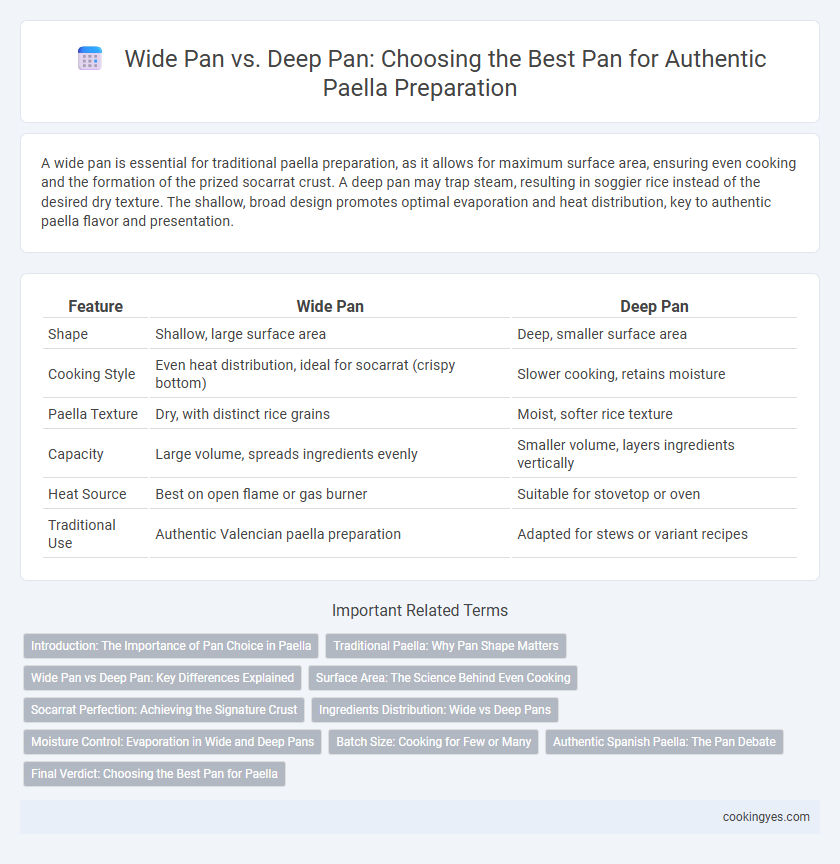 Wide Pan vs. Deep Pan: Choosing the Best Pan for Authentic Paella Preparation

A wide pan is essential for traditional paella preparation, as it allows for maximum surface area, ensuring even cooking and the formation of the prized socarrat crust. A deep pan may trap steam, resulting in soggier rice instead of the desired dry texture. The shallow, broad design promotes optimal evaporation and heat distribution, key to authentic paella flavor and presentation.

| Feature | Wide Pan | Deep Pan |
|---|---|---|
| Shape | Shallow, large surface area | Deep, smaller surface area |
| Cooking Style | Even heat distribution, ideal for socarrat (crispy bottom) | Slower cooking, retains moisture |
| Paella Texture | Dry, with distinct rice grains | Moist, softer rice texture |
| Capacity | Large volume, spreads ingredients evenly | Smaller volume, layers ingredients vertically |
| Heat Source | Best on open flame or gas burner | Suitable for stovetop or oven |
| Traditional Use | Authentic Valencian paella preparation | Adapted for stews or variant recipes |

Important Related Terms

Introduction: The Importance of Pan Choice in Paella
Traditional Paella: Why Pan Shape Matters
Wide Pan vs Deep Pan: Key Differences Explained
Surface Area: The Science Behind Even Cooking
Socarrat Perfection: Achieving the Signature Crust
Ingredients Distribution: Wide vs Deep Pans
Moisture Control: Evaporation in Wide and Deep Pans
Batch Size: Cooking for Few or Many
Authentic Spanish Paella: The Pan Debate
Final Verdict: Choosing the Best Pan for Paella

cookingyes.com