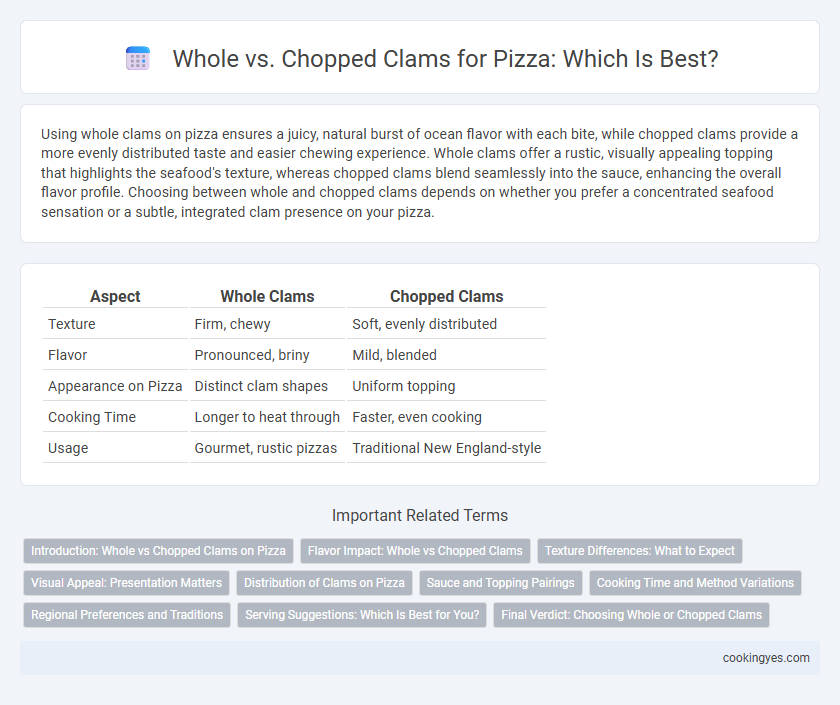 Whole vs. Chopped Clams for Pizza: Which Is Best?

Using whole clams on pizza ensures a juicy, natural burst of ocean flavor with each bite, while chopped clams provide a more evenly distributed taste and easier chewing experience. Whole clams offer a rustic, visually appealing topping that highlights the seafood's texture, whereas chopped clams blend seamlessly into the sauce, enhancing the overall flavor profile. Choosing between whole and chopped clams depends on whether you prefer a concentrated seafood sensation or a subtle, integrated clam presence on your pizza.

| Aspect | Whole Clams | Chopped Clams |
|---|---|---|
| Texture | Firm, chewy | Soft, evenly distributed |
| Flavor | Pronounced, briny | Mild, blended |
| Appearance on Pizza | Distinct clam shapes | Uniform topping |
| Cooking Time | Longer to heat through | Faster, even cooking |
| Usage | Gourmet, rustic pizzas | Traditional New England-style |

Important Related Terms

Introduction: Whole vs Chopped Clams on Pizza
Flavor Impact: Whole vs Chopped Clams
Texture Differences: What to Expect
Visual Appeal: Presentation Matters
Distribution of Clams on Pizza
Sauce and Topping Pairings
Cooking Time and Method Variations
Regional Preferences and Traditions
Serving Suggestions: Which Is Best for You?
Final Verdict: Choosing Whole or Chopped Clams

cookingyes.com