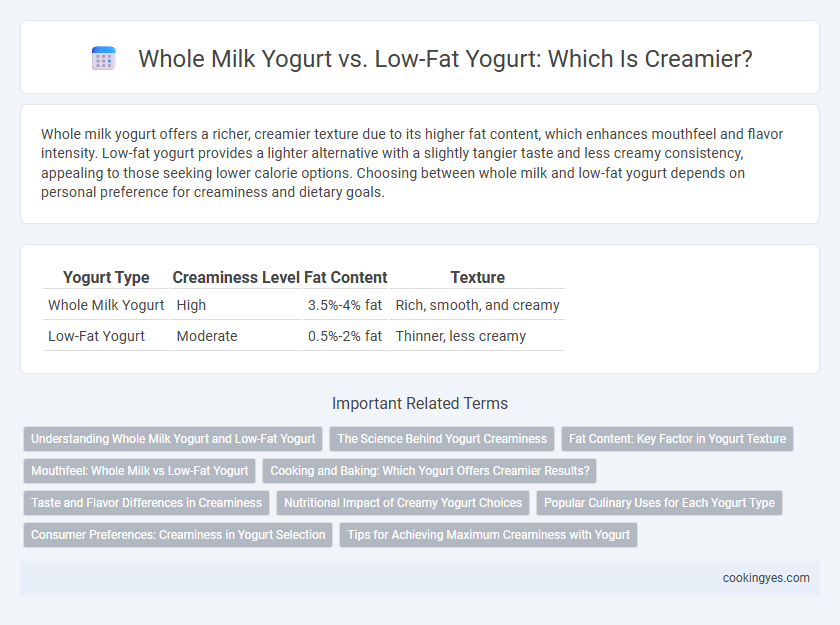 Whole Milk Yogurt vs. Low-Fat Yogurt: Which Is Creamier?

Whole milk yogurt offers a richer, creamier texture due to its higher fat content, which enhances mouthfeel and flavor intensity. Low-fat yogurt provides a lighter alternative with a slightly tangier taste and less creamy consistency, appealing to those seeking lower calorie options. Choosing between whole milk and low-fat yogurt depends on personal preference for creaminess and dietary goals.

| Yogurt Type | Creaminess Level | Fat Content | Texture |
|---|---|---|---|
| Whole Milk Yogurt | High | 3.5%-4% fat | Rich, smooth, and creamy |
| Low-Fat Yogurt | Moderate | 0.5%-2% fat | Thinner, less creamy |

Important Related Terms

Understanding Whole Milk Yogurt and Low-Fat Yogurt
The Science Behind Yogurt Creaminess
Fat Content: Key Factor in Yogurt Texture
Mouthfeel: Whole Milk vs Low-Fat Yogurt
Cooking and Baking: Which Yogurt Offers Creamier Results?
Taste and Flavor Differences in Creaminess
Nutritional Impact of Creamy Yogurt Choices
Popular Culinary Uses for Each Yogurt Type
Consumer Preferences: Creaminess in Yogurt Selection
Tips for Achieving Maximum Creaminess with Yogurt

cookingyes.com