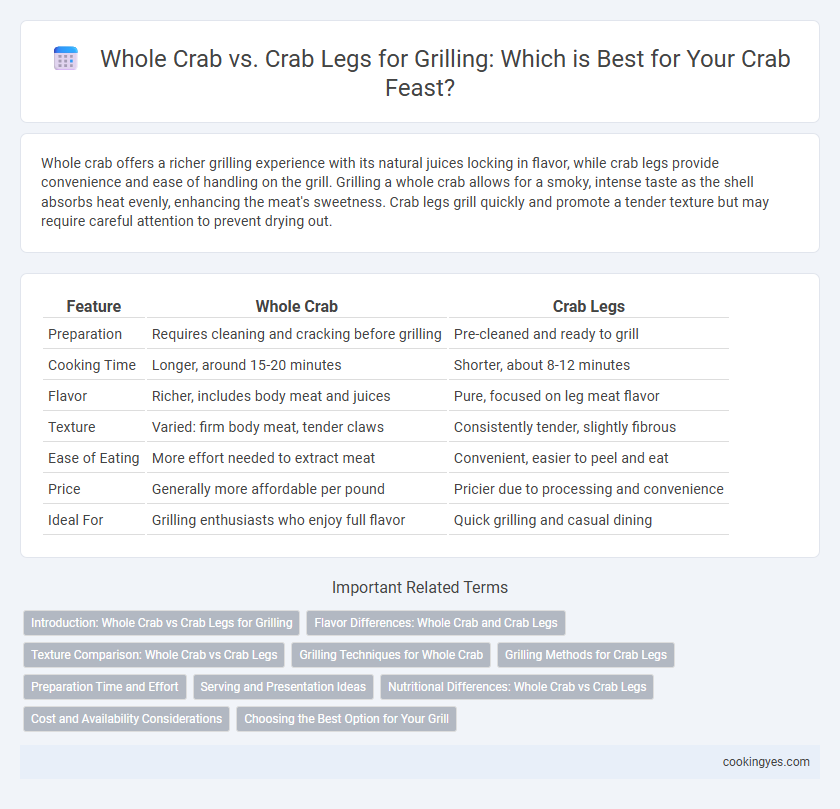 Whole Crab vs. Crab Legs for Grilling: Which is Best for Your Crab Feast?

Whole crab offers a richer grilling experience with its natural juices locking in flavor, while crab legs provide convenience and ease of handling on the grill. Grilling a whole crab allows for a smoky, intense taste as the shell absorbs heat evenly, enhancing the meat's sweetness. Crab legs grill quickly and promote a tender texture but may require careful attention to prevent drying out.

| Feature | Whole Crab | Crab Legs |
|---|---|---|
| Preparation | Requires cleaning and cracking before grilling | Pre-cleaned and ready to grill |
| Cooking Time | Longer, around 15-20 minutes | Shorter, about 8-12 minutes |
| Flavor | Richer, includes body meat and juices | Pure, focused on leg meat flavor |
| Texture | Varied: firm body meat, tender claws | Consistently tender, slightly fibrous |
| Ease of Eating | More effort needed to extract meat | Convenient, easier to peel and eat |
| Price | Generally more affordable per pound | Pricier due to processing and convenience |
| Ideal For | Grilling enthusiasts who enjoy full flavor | Quick grilling and casual dining |

Important Related Terms

Introduction: Whole Crab vs Crab Legs for Grilling
Flavor Differences: Whole Crab and Crab Legs
Texture Comparison: Whole Crab vs Crab Legs
Grilling Techniques for Whole Crab
Grilling Methods for Crab Legs
Preparation Time and Effort
Serving and Presentation Ideas
Nutritional Differences: Whole Crab vs Crab Legs
Cost and Availability Considerations
Choosing the Best Option for Your Grill

cookingyes.com