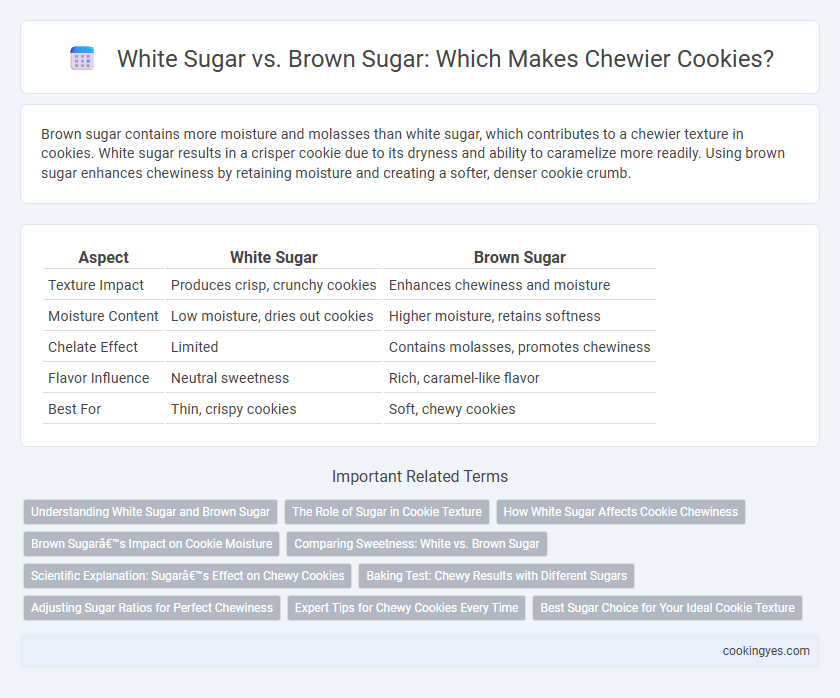 White Sugar vs. Brown Sugar: Which Makes Chewier Cookies?

Brown sugar contains more moisture and molasses than white sugar, which contributes to a chewier texture in cookies. White sugar results in a crisper cookie due to its dryness and ability to caramelize more readily. Using brown sugar enhances chewiness by retaining moisture and creating a softer, denser cookie crumb.

| Aspect | White Sugar | Brown Sugar |
|---|---|---|
| Texture Impact | Produces crisp, crunchy cookies | Enhances chewiness and moisture |
| Moisture Content | Low moisture, dries out cookies | Higher moisture, retains softness |
| Chelate Effect | Limited | Contains molasses, promotes chewiness |
| Flavor Influence | Neutral sweetness | Rich, caramel-like flavor |
| Best For | Thin, crispy cookies | Soft, chewy cookies |

Important Related Terms

Understanding White Sugar and Brown Sugar
The Role of Sugar in Cookie Texture
How White Sugar Affects Cookie Chewiness
Brown Sugarâ€™s Impact on Cookie Moisture
Comparing Sweetness: White vs. Brown Sugar
Scientific Explanation: Sugarâ€™s Effect on Chewy Cookies
Baking Test: Chewy Results with Different Sugars
Adjusting Sugar Ratios for Perfect Chewiness
Expert Tips for Chewy Cookies Every Time
Best Sugar Choice for Your Ideal Cookie Texture

cookingyes.com