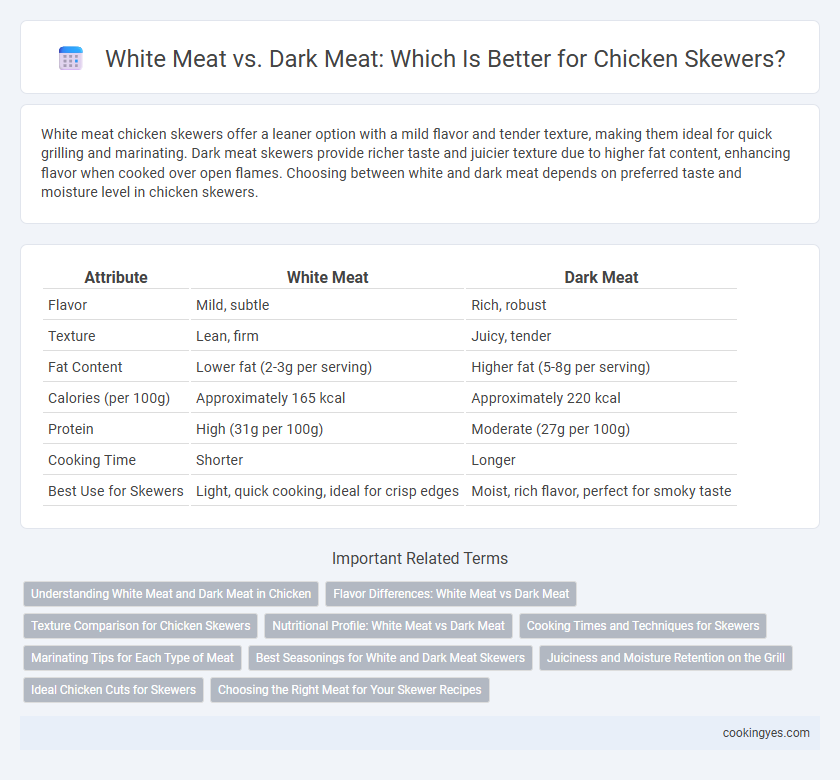 White Meat vs. Dark Meat: Which Is Better for Chicken Skewers?

White meat chicken skewers offer a leaner option with a mild flavor and tender texture, making them ideal for quick grilling and marinating. Dark meat skewers provide richer taste and juicier texture due to higher fat content, enhancing flavor when cooked over open flames. Choosing between white and dark meat depends on preferred taste and moisture level in chicken skewers.

| Attribute | White Meat | Dark Meat |
|---|---|---|
| Flavor | Mild, subtle | Rich, robust |
| Texture | Lean, firm | Juicy, tender |
| Fat Content | Lower fat (2-3g per serving) | Higher fat (5-8g per serving) |
| Calories (per 100g) | Approximately 165 kcal | Approximately 220 kcal |
| Protein | High (31g per 100g) | Moderate (27g per 100g) |
| Cooking Time | Shorter | Longer |
| Best Use for Skewers | Light, quick cooking, ideal for crisp edges | Moist, rich flavor, perfect for smoky taste |

Important Related Terms

Understanding White Meat and Dark Meat in Chicken
Flavor Differences: White Meat vs Dark Meat
Texture Comparison for Chicken Skewers
Nutritional Profile: White Meat vs Dark Meat
Cooking Times and Techniques for Skewers
Marinating Tips for Each Type of Meat
Best Seasonings for White and Dark Meat Skewers
Juiciness and Moisture Retention on the Grill
Ideal Chicken Cuts for Skewers
Choosing the Right Meat for Your Skewer Recipes

cookingyes.com