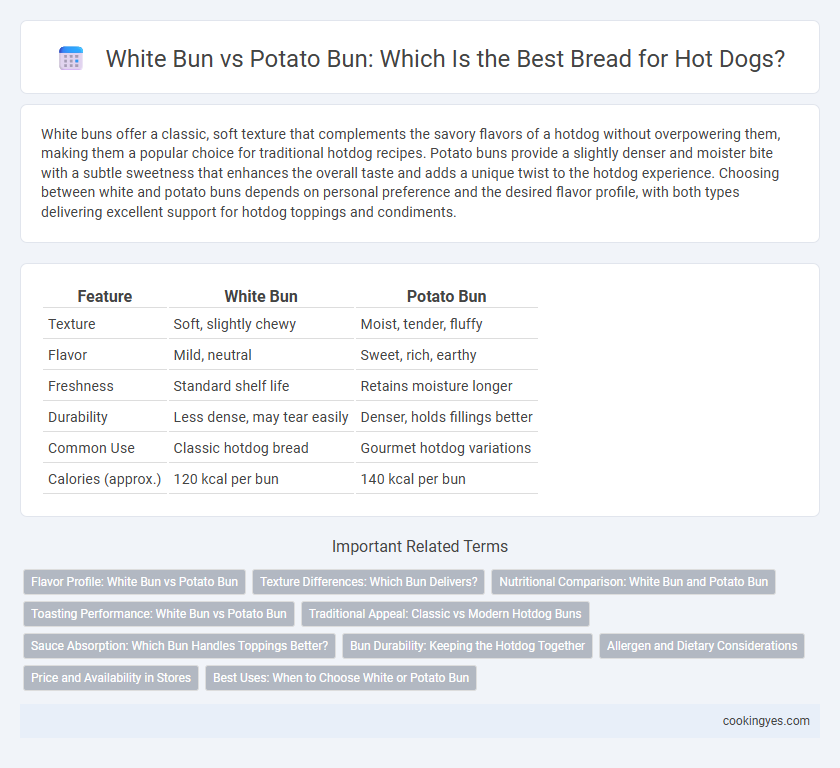 White Bun vs Potato Bun: Which Is the Best Bread for Hot Dogs?

White buns offer a classic, soft texture that complements the savory flavors of a hotdog without overpowering them, making them a popular choice for traditional hotdog recipes. Potato buns provide a slightly denser and moister bite with a subtle sweetness that enhances the overall taste and adds a unique twist to the hotdog experience. Choosing between white and potato buns depends on personal preference and the desired flavor profile, with both types delivering excellent support for hotdog toppings and condiments.

| Feature | White Bun | Potato Bun |
|---|---|---|
| Texture | Soft, slightly chewy | Moist, tender, fluffy |
| Flavor | Mild, neutral | Sweet, rich, earthy |
| Freshness | Standard shelf life | Retains moisture longer |
| Durability | Less dense, may tear easily | Denser, holds fillings better |
| Common Use | Classic hotdog bread | Gourmet hotdog variations |
| Calories (approx.) | 120 kcal per bun | 140 kcal per bun |

Important Related Terms

Flavor Profile: White Bun vs Potato Bun
Texture Differences: Which Bun Delivers?
Nutritional Comparison: White Bun and Potato Bun
Toasting Performance: White Bun vs Potato Bun
Traditional Appeal: Classic vs Modern Hotdog Buns
Sauce Absorption: Which Bun Handles Toppings Better?
Bun Durability: Keeping the Hotdog Together
Allergen and Dietary Considerations
Price and Availability in Stores
Best Uses: When to Choose White or Potato Bun

cookingyes.com