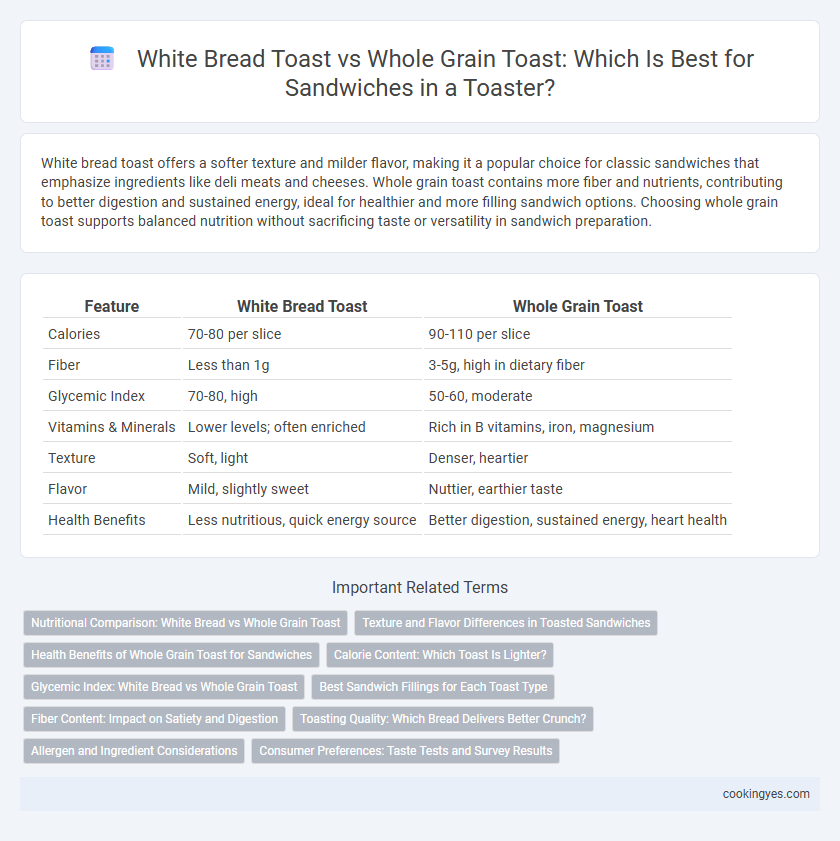 White Bread Toast vs Whole Grain Toast: Which Is Best for Sandwiches in a Toaster?

White bread toast offers a softer texture and milder flavor, making it a popular choice for classic sandwiches that emphasize ingredients like deli meats and cheeses. Whole grain toast contains more fiber and nutrients, contributing to better digestion and sustained energy, ideal for healthier and more filling sandwich options. Choosing whole grain toast supports balanced nutrition without sacrificing taste or versatility in sandwich preparation.

| Feature | White Bread Toast | Whole Grain Toast |
|---|---|---|
| Calories | 70-80 per slice | 90-110 per slice |
| Fiber | Less than 1g | 3-5g, high in dietary fiber |
| Glycemic Index | 70-80, high | 50-60, moderate |
| Vitamins & Minerals | Lower levels; often enriched | Rich in B vitamins, iron, magnesium |
| Texture | Soft, light | Denser, heartier |
| Flavor | Mild, slightly sweet | Nuttier, earthier taste |
| Health Benefits | Less nutritious, quick energy source | Better digestion, sustained energy, heart health |

Important Related Terms

Nutritional Comparison: White Bread vs Whole Grain Toast
Texture and Flavor Differences in Toasted Sandwiches
Health Benefits of Whole Grain Toast for Sandwiches
Calorie Content: Which Toast Is Lighter?
Glycemic Index: White Bread vs Whole Grain Toast
Best Sandwich Fillings for Each Toast Type
Fiber Content: Impact on Satiety and Digestion
Toasting Quality: Which Bread Delivers Better Crunch?
Allergen and Ingredient Considerations
Consumer Preferences: Taste Tests and Survey Results

cookingyes.com