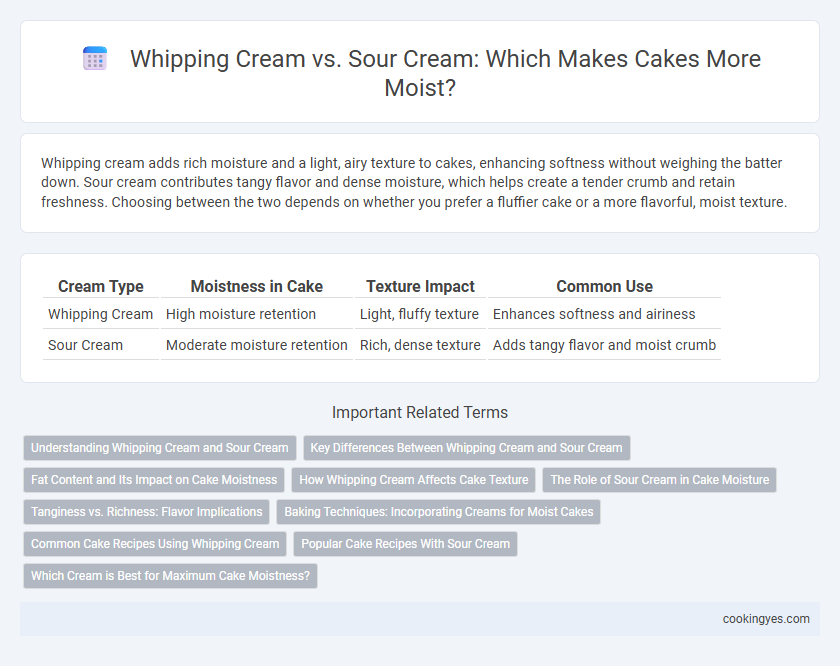 Whipping Cream vs. Sour Cream: Which Makes Cakes More Moist?

Whipping cream adds rich moisture and a light, airy texture to cakes, enhancing softness without weighing the batter down. Sour cream contributes tangy flavor and dense moisture, which helps create a tender crumb and retain freshness. Choosing between the two depends on whether you prefer a fluffier cake or a more flavorful, moist texture.

| Cream Type | Moistness in Cake | Texture Impact | Common Use |
|---|---|---|---|
| Whipping Cream | High moisture retention | Light, fluffy texture | Enhances softness and airiness |
| Sour Cream | Moderate moisture retention | Rich, dense texture | Adds tangy flavor and moist crumb |

Important Related Terms

Understanding Whipping Cream and Sour Cream

Key Differences Between Whipping Cream and Sour Cream

Fat Content and Its Impact on Cake Moistness

How Whipping Cream Affects Cake Texture

The Role of Sour Cream in Cake Moisture

Tanginess vs. Richness: Flavor Implications

Baking Techniques: Incorporating Creams for Moist Cakes

Common Cake Recipes Using Whipping Cream

Popular Cake Recipes With Sour Cream

Which Cream is Best for Maximum Cake Moistness?

cookingyes.com