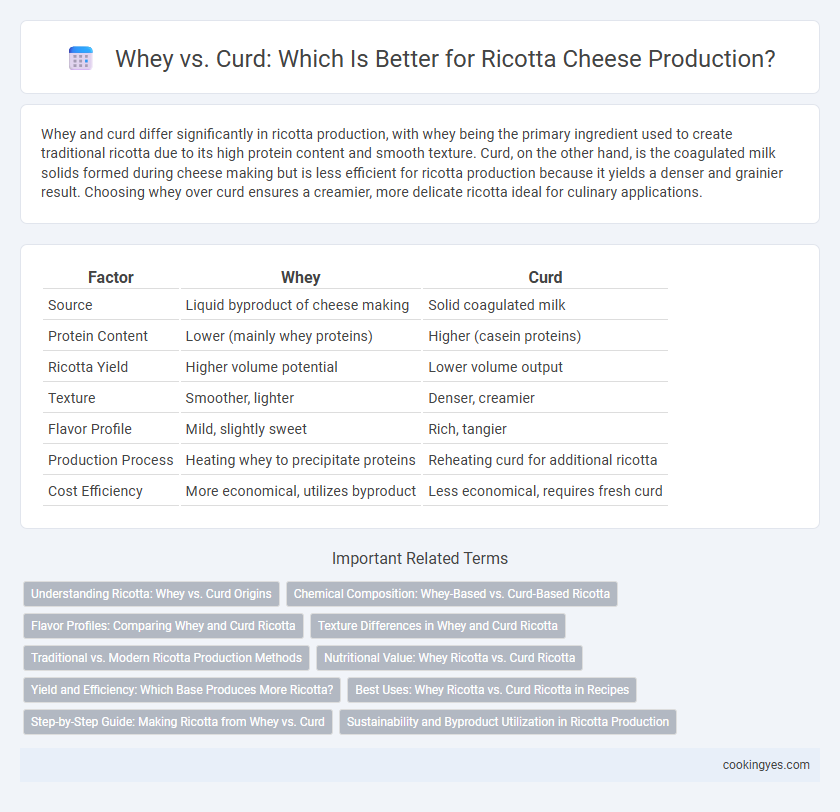 Whey vs. Curd: Which Is Better for Ricotta Cheese Production?

Whey and curd differ significantly in ricotta production, with whey being the primary ingredient used to create traditional ricotta due to its high protein content and smooth texture. Curd, on the other hand, is the coagulated milk solids formed during cheese making but is less efficient for ricotta production because it yields a denser and grainier result. Choosing whey over curd ensures a creamier, more delicate ricotta ideal for culinary applications.

| Factor | Whey | Curd |
|---|---|---|
| Source | Liquid byproduct of cheese making | Solid coagulated milk |
| Protein Content | Lower (mainly whey proteins) | Higher (casein proteins) |
| Ricotta Yield | Higher volume potential | Lower volume output |
| Texture | Smoother, lighter | Denser, creamier |
| Flavor Profile | Mild, slightly sweet | Rich, tangier |
| Production Process | Heating whey to precipitate proteins | Reheating curd for additional ricotta |
| Cost Efficiency | More economical, utilizes byproduct | Less economical, requires fresh curd |

Important Related Terms

Understanding Ricotta: Whey vs. Curd Origins

Chemical Composition: Whey-Based vs. Curd-Based Ricotta

Flavor Profiles: Comparing Whey and Curd Ricotta

Texture Differences in Whey and Curd Ricotta

Traditional vs. Modern Ricotta Production Methods

Nutritional Value: Whey Ricotta vs. Curd Ricotta

Yield and Efficiency: Which Base Produces More Ricotta?

Best Uses: Whey Ricotta vs. Curd Ricotta in Recipes

Step-by-Step Guide: Making Ricotta from Whey vs. Curd

Sustainability and Byproduct Utilization in Ricotta Production

cookingyes.com