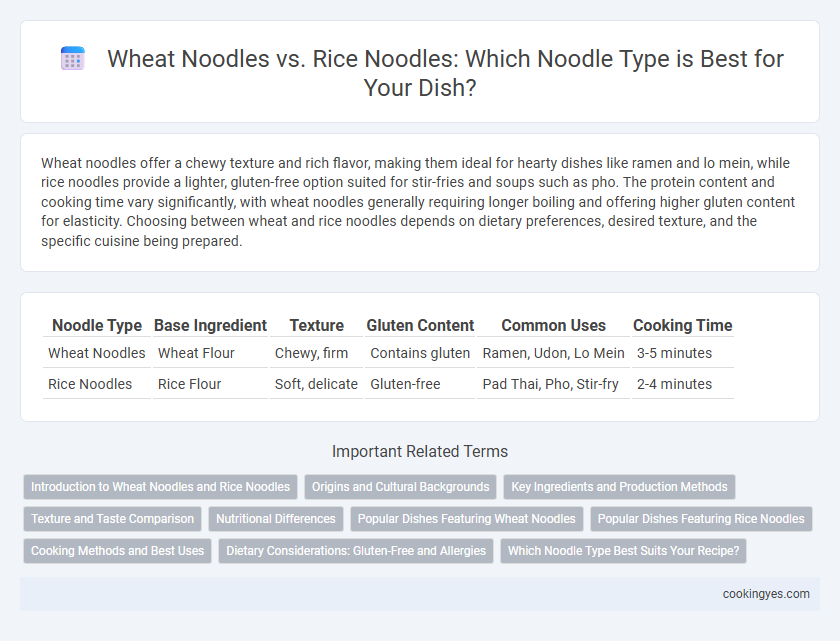 Wheat Noodles vs. Rice Noodles: Which Noodle Type is Best for Your Dish?

Wheat noodles offer a chewy texture and rich flavor, making them ideal for hearty dishes like ramen and lo mein, while rice noodles provide a lighter, gluten-free option suited for stir-fries and soups such as pho. The protein content and cooking time vary significantly, with wheat noodles generally requiring longer boiling and offering higher gluten content for elasticity. Choosing between wheat and rice noodles depends on dietary preferences, desired texture, and the specific cuisine being prepared.

| Noodle Type | Base Ingredient | Texture | Gluten Content | Common Uses | Cooking Time |
|---|---|---|---|---|---|
| Wheat Noodles | Wheat Flour | Chewy, firm | Contains gluten | Ramen, Udon, Lo Mein | 3-5 minutes |
| Rice Noodles | Rice Flour | Soft, delicate | Gluten-free | Pad Thai, Pho, Stir-fry | 2-4 minutes |

Important Related Terms

Introduction to Wheat Noodles and Rice Noodles
Origins and Cultural Backgrounds
Key Ingredients and Production Methods
Texture and Taste Comparison
Nutritional Differences
Popular Dishes Featuring Wheat Noodles
Popular Dishes Featuring Rice Noodles
Cooking Methods and Best Uses
Dietary Considerations: Gluten-Free and Allergies
Which Noodle Type Best Suits Your Recipe?

cookingyes.com