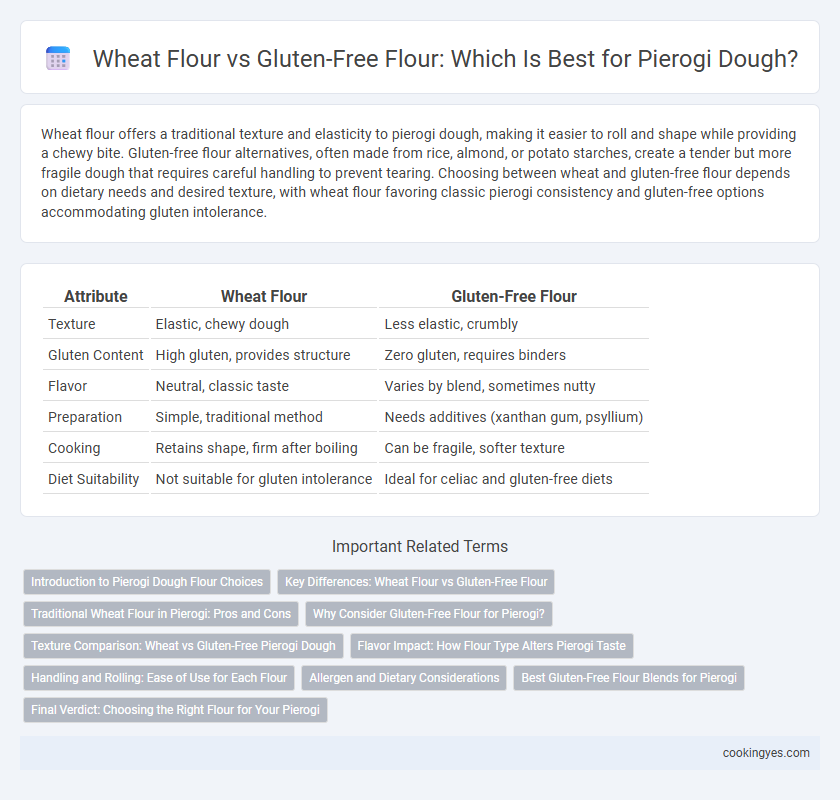 Wheat Flour vs Gluten-Free Flour: Which Is Best for Pierogi Dough?

Wheat flour offers a traditional texture and elasticity to pierogi dough, making it easier to roll and shape while providing a chewy bite. Gluten-free flour alternatives, often made from rice, almond, or potato starches, create a tender but more fragile dough that requires careful handling to prevent tearing. Choosing between wheat and gluten-free flour depends on dietary needs and desired texture, with wheat flour favoring classic pierogi consistency and gluten-free options accommodating gluten intolerance.

| Attribute | Wheat Flour | Gluten-Free Flour |
|---|---|---|
| Texture | Elastic, chewy dough | Less elastic, crumbly |
| Gluten Content | High gluten, provides structure | Zero gluten, requires binders |
| Flavor | Neutral, classic taste | Varies by blend, sometimes nutty |
| Preparation | Simple, traditional method | Needs additives (xanthan gum, psyllium) |
| Cooking | Retains shape, firm after boiling | Can be fragile, softer texture |
| Diet Suitability | Not suitable for gluten intolerance | Ideal for celiac and gluten-free diets |

Important Related Terms

Introduction to Pierogi Dough Flour Choices
Key Differences: Wheat Flour vs Gluten-Free Flour
Traditional Wheat Flour in Pierogi: Pros and Cons
Why Consider Gluten-Free Flour for Pierogi?
Texture Comparison: Wheat vs Gluten-Free Pierogi Dough
Flavor Impact: How Flour Type Alters Pierogi Taste
Handling and Rolling: Ease of Use for Each Flour
Allergen and Dietary Considerations
Best Gluten-Free Flour Blends for Pierogi
Final Verdict: Choosing the Right Flour for Your Pierogi

cookingyes.com