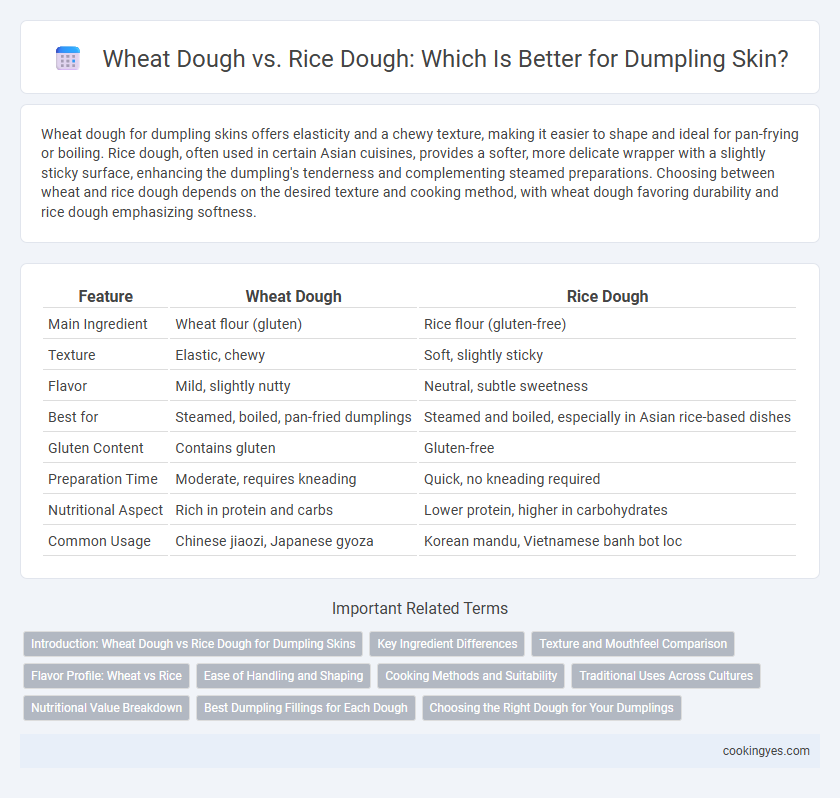 Wheat Dough vs. Rice Dough: Which Is Better for Dumpling Skin?

Wheat dough for dumpling skins offers elasticity and a chewy texture, making it easier to shape and ideal for pan-frying or boiling. Rice dough, often used in certain Asian cuisines, provides a softer, more delicate wrapper with a slightly sticky surface, enhancing the dumpling's tenderness and complementing steamed preparations. Choosing between wheat and rice dough depends on the desired texture and cooking method, with wheat dough favoring durability and rice dough emphasizing softness.

| Feature | Wheat Dough | Rice Dough |
|---|---|---|
| Main Ingredient | Wheat flour (gluten) | Rice flour (gluten-free) |
| Texture | Elastic, chewy | Soft, slightly sticky |
| Flavor | Mild, slightly nutty | Neutral, subtle sweetness |
| Best for | Steamed, boiled, pan-fried dumplings | Steamed and boiled, especially in Asian rice-based dishes |
| Gluten Content | Contains gluten | Gluten-free |
| Preparation Time | Moderate, requires kneading | Quick, no kneading required |
| Nutritional Aspect | Rich in protein and carbs | Lower protein, higher in carbohydrates |
| Common Usage | Chinese jiaozi, Japanese gyoza | Korean mandu, Vietnamese banh bot loc |

Important Related Terms

Introduction: Wheat Dough vs Rice Dough for Dumpling Skins
Key Ingredient Differences
Texture and Mouthfeel Comparison
Flavor Profile: Wheat vs Rice
Ease of Handling and Shaping
Cooking Methods and Suitability
Traditional Uses Across Cultures
Nutritional Value Breakdown
Best Dumpling Fillings for Each Dough
Choosing the Right Dough for Your Dumplings

cookingyes.com