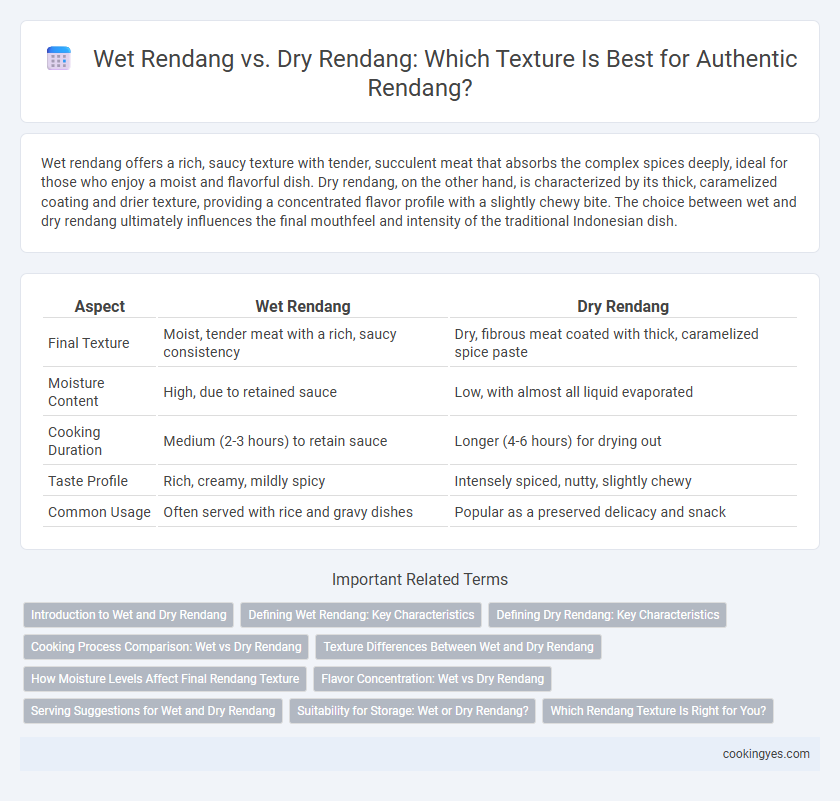 Wet Rendang vs. Dry Rendang: Which Texture Is Best for Authentic Rendang?

Wet rendang offers a rich, saucy texture with tender, succulent meat that absorbs the complex spices deeply, ideal for those who enjoy a moist and flavorful dish. Dry rendang, on the other hand, is characterized by its thick, caramelized coating and drier texture, providing a concentrated flavor profile with a slightly chewy bite. The choice between wet and dry rendang ultimately influences the final mouthfeel and intensity of the traditional Indonesian dish.

| Aspect | Wet Rendang | Dry Rendang |
|---|---|---|
| Final Texture | Moist, tender meat with a rich, saucy consistency | Dry, fibrous meat coated with thick, caramelized spice paste |
| Moisture Content | High, due to retained sauce | Low, with almost all liquid evaporated |
| Cooking Duration | Medium (2-3 hours) to retain sauce | Longer (4-6 hours) for drying out |
| Taste Profile | Rich, creamy, mildly spicy | Intensely spiced, nutty, slightly chewy |
| Common Usage | Often served with rice and gravy dishes | Popular as a preserved delicacy and snack |

Important Related Terms

Introduction to Wet and Dry Rendang
Defining Wet Rendang: Key Characteristics
Defining Dry Rendang: Key Characteristics
Cooking Process Comparison: Wet vs Dry Rendang
Texture Differences Between Wet and Dry Rendang
How Moisture Levels Affect Final Rendang Texture
Flavor Concentration: Wet vs Dry Rendang
Serving Suggestions for Wet and Dry Rendang
Suitability for Storage: Wet or Dry Rendang?
Which Rendang Texture Is Right for You?

cookingyes.com