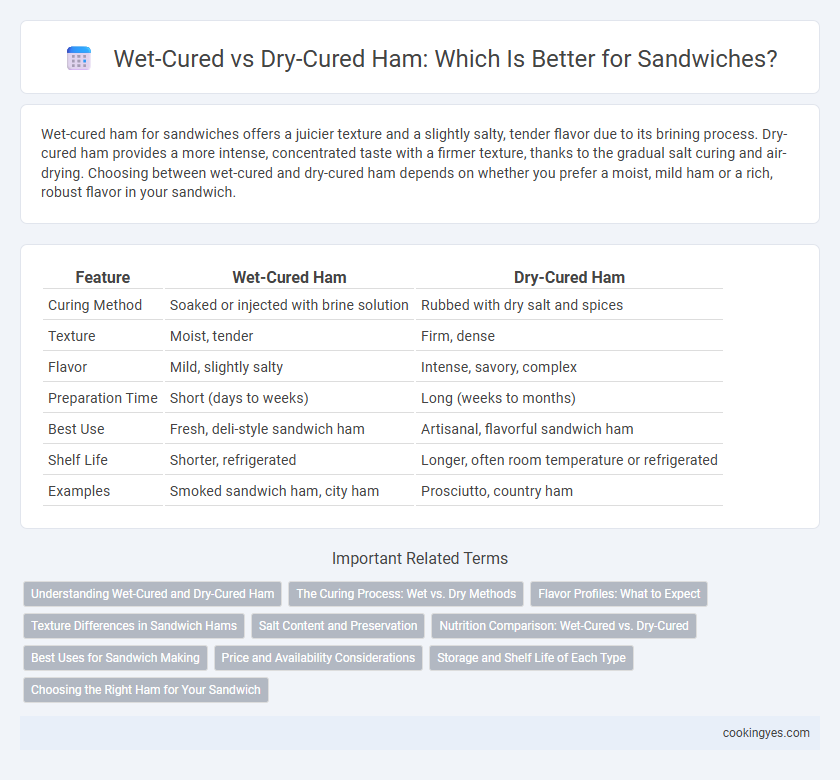 Wet-Cured vs Dry-Cured Ham: Which Is Better for Sandwiches?

Wet-cured ham for sandwiches offers a juicier texture and a slightly salty, tender flavor due to its brining process. Dry-cured ham provides a more intense, concentrated taste with a firmer texture, thanks to the gradual salt curing and air-drying. Choosing between wet-cured and dry-cured ham depends on whether you prefer a moist, mild ham or a rich, robust flavor in your sandwich.

| Feature | Wet-Cured Ham | Dry-Cured Ham |
|---|---|---|
| Curing Method | Soaked or injected with brine solution | Rubbed with dry salt and spices |
| Texture | Moist, tender | Firm, dense |
| Flavor | Mild, slightly salty | Intense, savory, complex |
| Preparation Time | Short (days to weeks) | Long (weeks to months) |
| Best Use | Fresh, deli-style sandwich ham | Artisanal, flavorful sandwich ham |
| Shelf Life | Shorter, refrigerated | Longer, often room temperature or refrigerated |
| Examples | Smoked sandwich ham, city ham | Prosciutto, country ham |

Important Related Terms

Understanding Wet-Cured and Dry-Cured Ham
The Curing Process: Wet vs. Dry Methods
Flavor Profiles: What to Expect
Texture Differences in Sandwich Hams
Salt Content and Preservation
Nutrition Comparison: Wet-Cured vs. Dry-Cured
Best Uses for Sandwich Making
Price and Availability Considerations
Storage and Shelf Life of Each Type
Choosing the Right Ham for Your Sandwich

cookingyes.com