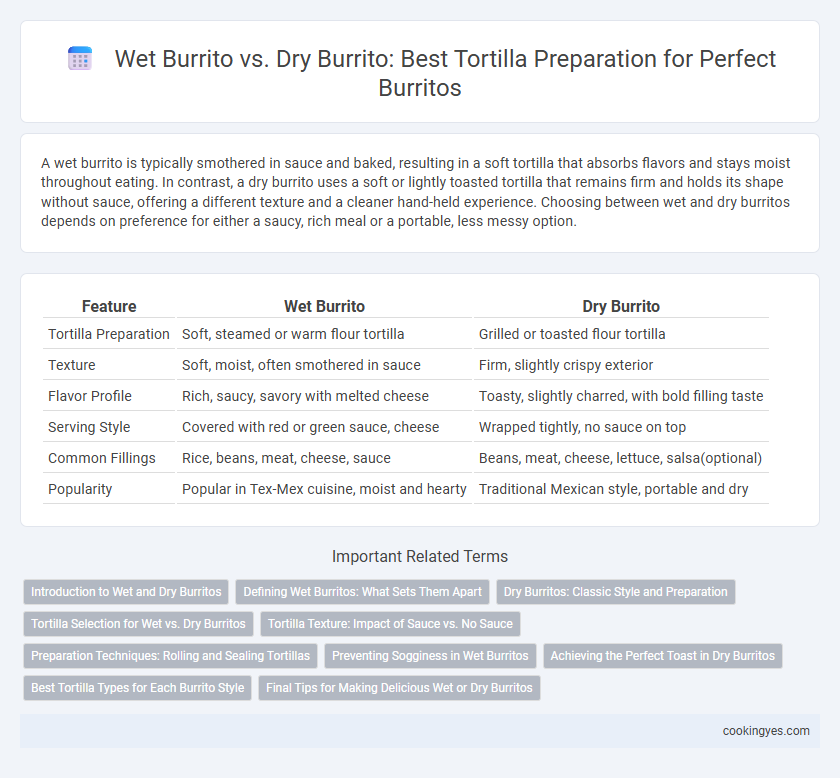 Wet Burrito vs. Dry Burrito: Best Tortilla Preparation for Perfect Burritos

A wet burrito is typically smothered in sauce and baked, resulting in a soft tortilla that absorbs flavors and stays moist throughout eating. In contrast, a dry burrito uses a soft or lightly toasted tortilla that remains firm and holds its shape without sauce, offering a different texture and a cleaner hand-held experience. Choosing between wet and dry burritos depends on preference for either a saucy, rich meal or a portable, less messy option.

| Feature | Wet Burrito | Dry Burrito |
|---|---|---|
| Tortilla Preparation | Soft, steamed or warm flour tortilla | Grilled or toasted flour tortilla |
| Texture | Soft, moist, often smothered in sauce | Firm, slightly crispy exterior |
| Flavor Profile | Rich, saucy, savory with melted cheese | Toasty, slightly charred, with bold filling taste |
| Serving Style | Covered with red or green sauce, cheese | Wrapped tightly, no sauce on top |
| Common Fillings | Rice, beans, meat, cheese, sauce | Beans, meat, cheese, lettuce, salsa(optional) |
| Popularity | Popular in Tex-Mex cuisine, moist and hearty | Traditional Mexican style, portable and dry |

Important Related Terms

Introduction to Wet and Dry Burritos
Defining Wet Burritos: What Sets Them Apart
Dry Burritos: Classic Style and Preparation
Tortilla Selection for Wet vs. Dry Burritos
Tortilla Texture: Impact of Sauce vs. No Sauce
Preparation Techniques: Rolling and Sealing Tortillas
Preventing Sogginess in Wet Burritos
Achieving the Perfect Toast in Dry Burritos
Best Tortilla Types for Each Burrito Style
Final Tips for Making Delicious Wet or Dry Burritos

cookingyes.com