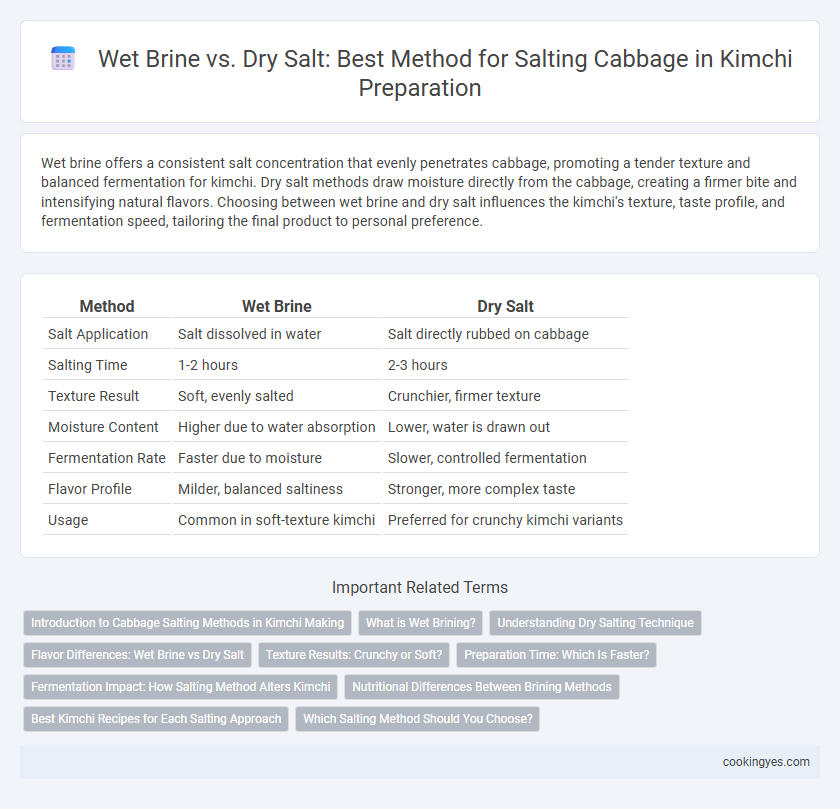 Wet Brine vs. Dry Salt: Best Method for Salting Cabbage in Kimchi Preparation

Wet brine offers a consistent salt concentration that evenly penetrates cabbage, promoting a tender texture and balanced fermentation for kimchi. Dry salt methods draw moisture directly from the cabbage, creating a firmer bite and intensifying natural flavors. Choosing between wet brine and dry salt influences the kimchi's texture, taste profile, and fermentation speed, tailoring the final product to personal preference.

| Method | Wet Brine | Dry Salt |
|---|---|---|
| Salt Application | Salt dissolved in water | Salt directly rubbed on cabbage |
| Salting Time | 1-2 hours | 2-3 hours |
| Texture Result | Soft, evenly salted | Crunchier, firmer texture |
| Moisture Content | Higher due to water absorption | Lower, water is drawn out |
| Fermentation Rate | Faster due to moisture | Slower, controlled fermentation |
| Flavor Profile | Milder, balanced saltiness | Stronger, more complex taste |
| Usage | Common in soft-texture kimchi | Preferred for crunchy kimchi variants |

Important Related Terms

Introduction to Cabbage Salting Methods in Kimchi Making
What is Wet Brining?
Understanding Dry Salting Technique
Flavor Differences: Wet Brine vs Dry Salt
Texture Results: Crunchy or Soft?
Preparation Time: Which Is Faster?
Fermentation Impact: How Salting Method Alters Kimchi
Nutritional Differences Between Brining Methods
Best Kimchi Recipes for Each Salting Approach
Which Salting Method Should You Choose?

cookingyes.com