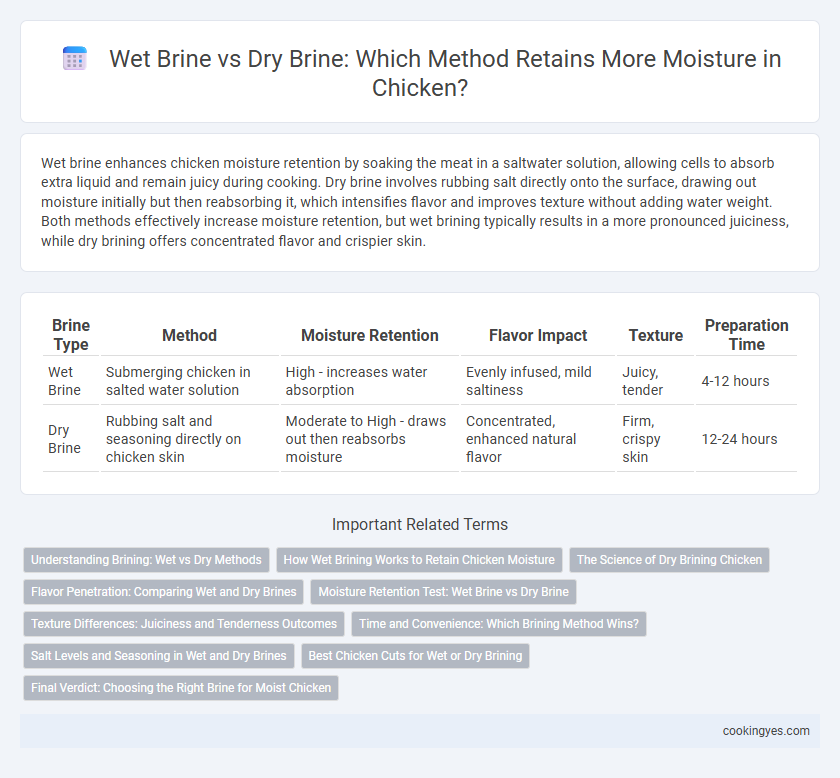 Wet Brine vs Dry Brine: Which Method Retains More Moisture in Chicken?

Wet brine enhances chicken moisture retention by soaking the meat in a saltwater solution, allowing cells to absorb extra liquid and remain juicy during cooking. Dry brine involves rubbing salt directly onto the surface, drawing out moisture initially but then reabsorbing it, which intensifies flavor and improves texture without adding water weight. Both methods effectively increase moisture retention, but wet brining typically results in a more pronounced juiciness, while dry brining offers concentrated flavor and crispier skin.

| Brine Type | Method | Moisture Retention | Flavor Impact | Texture | Preparation Time |
|---|---|---|---|---|---|
| Wet Brine | Submerging chicken in salted water solution | High - increases water absorption | Evenly infused, mild saltiness | Juicy, tender | 4-12 hours |
| Dry Brine | Rubbing salt and seasoning directly on chicken skin | Moderate to High - draws out then reabsorbs moisture | Concentrated, enhanced natural flavor | Firm, crispy skin | 12-24 hours |

Important Related Terms

Understanding Brining: Wet vs Dry Methods
How Wet Brining Works to Retain Chicken Moisture
The Science of Dry Brining Chicken
Flavor Penetration: Comparing Wet and Dry Brines
Moisture Retention Test: Wet Brine vs Dry Brine
Texture Differences: Juiciness and Tenderness Outcomes
Time and Convenience: Which Brining Method Wins?
Salt Levels and Seasoning in Wet and Dry Brines
Best Chicken Cuts for Wet or Dry Brining
Final Verdict: Choosing the Right Brine for Moist Chicken

cookingyes.com