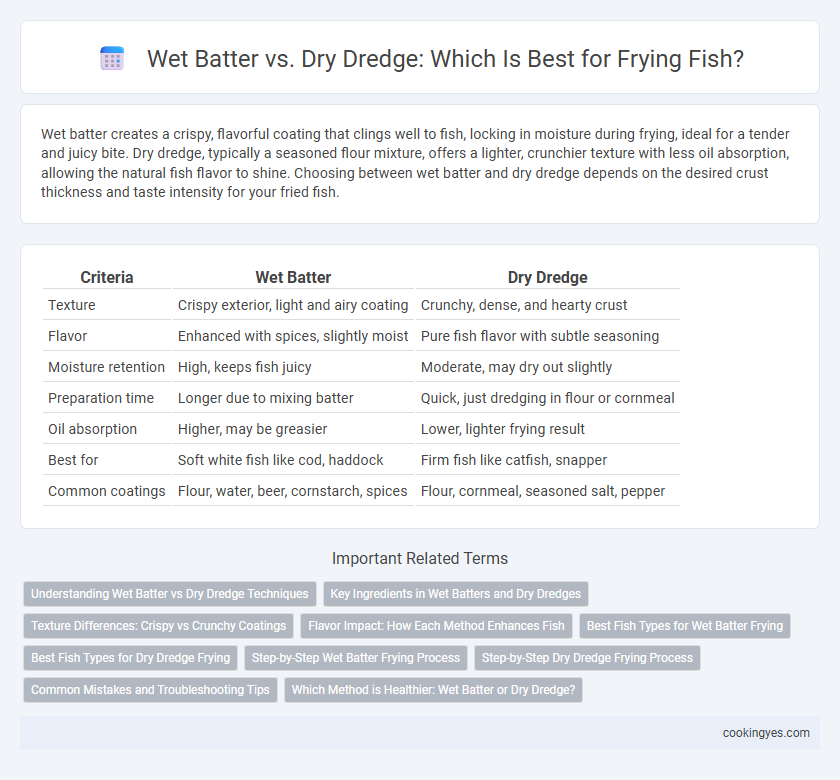 Wet Batter vs. Dry Dredge: Which Is Best for Frying Fish?

Wet batter creates a crispy, flavorful coating that clings well to fish, locking in moisture during frying, ideal for a tender and juicy bite. Dry dredge, typically a seasoned flour mixture, offers a lighter, crunchier texture with less oil absorption, allowing the natural fish flavor to shine. Choosing between wet batter and dry dredge depends on the desired crust thickness and taste intensity for your fried fish.

| Criteria | Wet Batter | Dry Dredge |
|---|---|---|
| Texture | Crispy exterior, light and airy coating | Crunchy, dense, and hearty crust |
| Flavor | Enhanced with spices, slightly moist | Pure fish flavor with subtle seasoning |
| Moisture retention | High, keeps fish juicy | Moderate, may dry out slightly |
| Preparation time | Longer due to mixing batter | Quick, just dredging in flour or cornmeal |
| Oil absorption | Higher, may be greasier | Lower, lighter frying result |
| Best for | Soft white fish like cod, haddock | Firm fish like catfish, snapper |
| Common coatings | Flour, water, beer, cornstarch, spices | Flour, cornmeal, seasoned salt, pepper |

Important Related Terms

Understanding Wet Batter vs Dry Dredge Techniques
Key Ingredients in Wet Batters and Dry Dredges
Texture Differences: Crispy vs Crunchy Coatings
Flavor Impact: How Each Method Enhances Fish
Best Fish Types for Wet Batter Frying
Best Fish Types for Dry Dredge Frying
Step-by-Step Wet Batter Frying Process
Step-by-Step Dry Dredge Frying Process
Common Mistakes and Troubleshooting Tips
Which Method is Healthier: Wet Batter or Dry Dredge?

cookingyes.com