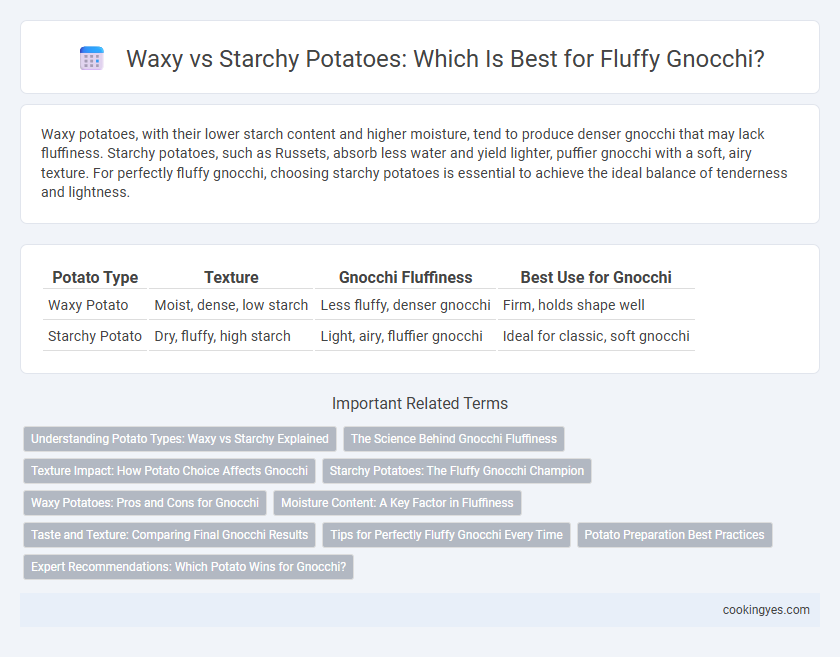 Waxy vs Starchy Potatoes: Which Is Best for Fluffy Gnocchi?

Waxy potatoes, with their lower starch content and higher moisture, tend to produce denser gnocchi that may lack fluffiness. Starchy potatoes, such as Russets, absorb less water and yield lighter, puffier gnocchi with a soft, airy texture. For perfectly fluffy gnocchi, choosing starchy potatoes is essential to achieve the ideal balance of tenderness and lightness.

| Potato Type | Texture | Gnocchi Fluffiness | Best Use for Gnocchi |
|---|---|---|---|
| Waxy Potato | Moist, dense, low starch | Less fluffy, denser gnocchi | Firm, holds shape well |
| Starchy Potato | Dry, fluffy, high starch | Light, airy, fluffier gnocchi | Ideal for classic, soft gnocchi |

Important Related Terms

Understanding Potato Types: Waxy vs Starchy Explained
The Science Behind Gnocchi Fluffiness
Texture Impact: How Potato Choice Affects Gnocchi
Starchy Potatoes: The Fluffy Gnocchi Champion
Waxy Potatoes: Pros and Cons for Gnocchi
Moisture Content: A Key Factor in Fluffiness
Taste and Texture: Comparing Final Gnocchi Results
Tips for Perfectly Fluffy Gnocchi Every Time
Potato Preparation Best Practices
Expert Recommendations: Which Potato Wins for Gnocchi?

cookingyes.com