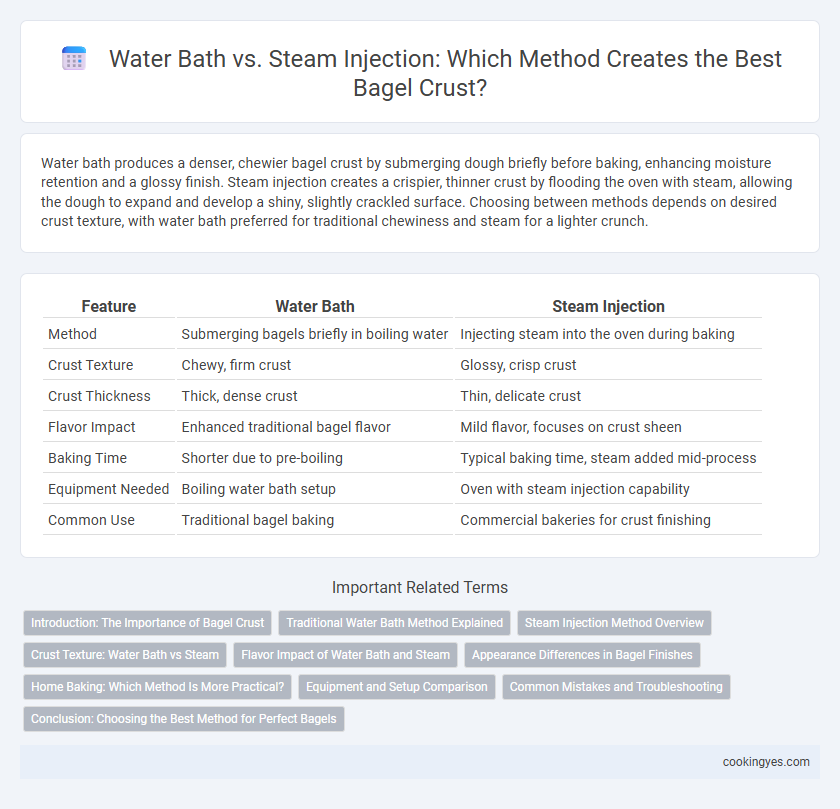 Water Bath vs. Steam Injection: Which Method Creates the Best Bagel Crust?

Water bath produces a denser, chewier bagel crust by submerging dough briefly before baking, enhancing moisture retention and a glossy finish. Steam injection creates a crispier, thinner crust by flooding the oven with steam, allowing the dough to expand and develop a shiny, slightly crackled surface. Choosing between methods depends on desired crust texture, with water bath preferred for traditional chewiness and steam for a lighter crunch.

| Feature | Water Bath | Steam Injection |
|---|---|---|
| Method | Submerging bagels briefly in boiling water | Injecting steam into the oven during baking |
| Crust Texture | Chewy, firm crust | Glossy, crisp crust |
| Crust Thickness | Thick, dense crust | Thin, delicate crust |
| Flavor Impact | Enhanced traditional bagel flavor | Mild flavor, focuses on crust sheen |
| Baking Time | Shorter due to pre-boiling | Typical baking time, steam added mid-process |
| Equipment Needed | Boiling water bath setup | Oven with steam injection capability |
| Common Use | Traditional bagel baking | Commercial bakeries for crust finishing |

Important Related Terms

Introduction: The Importance of Bagel Crust
Traditional Water Bath Method Explained
Steam Injection Method Overview
Crust Texture: Water Bath vs Steam
Flavor Impact of Water Bath and Steam
Appearance Differences in Bagel Finishes
Home Baking: Which Method Is More Practical?
Equipment and Setup Comparison
Common Mistakes and Troubleshooting
Conclusion: Choosing the Best Method for Perfect Bagels

cookingyes.com