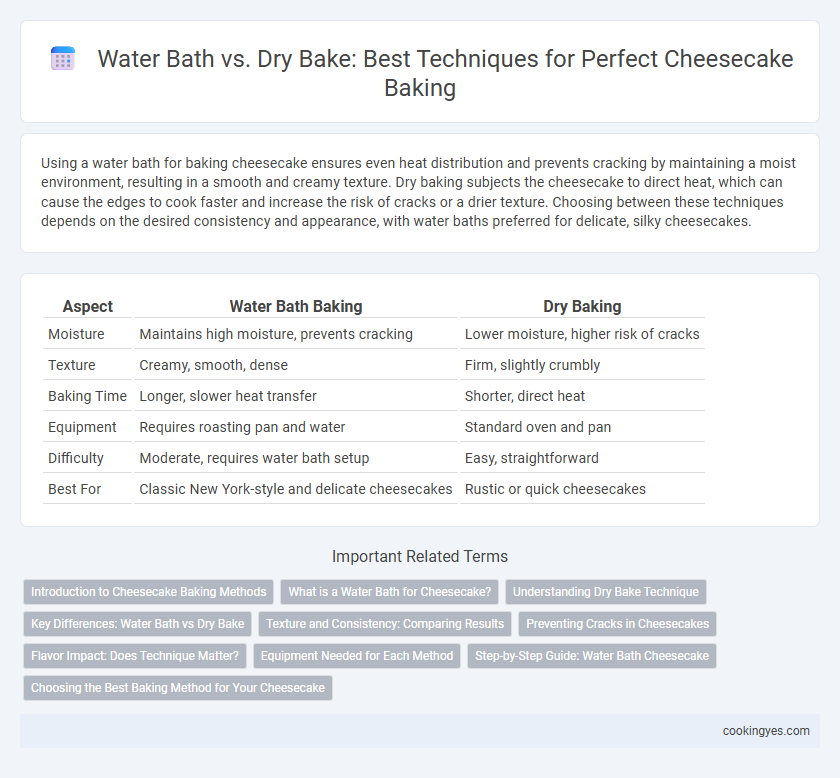 Water Bath vs. Dry Bake: Best Techniques for Perfect Cheesecake Baking

Using a water bath for baking cheesecake ensures even heat distribution and prevents cracking by maintaining a moist environment, resulting in a smooth and creamy texture. Dry baking subjects the cheesecake to direct heat, which can cause the edges to cook faster and increase the risk of cracks or a drier texture. Choosing between these techniques depends on the desired consistency and appearance, with water baths preferred for delicate, silky cheesecakes.

| Aspect | Water Bath Baking | Dry Baking |
|---|---|---|
| Moisture | Maintains high moisture, prevents cracking | Lower moisture, higher risk of cracks |
| Texture | Creamy, smooth, dense | Firm, slightly crumbly |
| Baking Time | Longer, slower heat transfer | Shorter, direct heat |
| Equipment | Requires roasting pan and water | Standard oven and pan |
| Difficulty | Moderate, requires water bath setup | Easy, straightforward |
| Best For | Classic New York-style and delicate cheesecakes | Rustic or quick cheesecakes |

Important Related Terms

Introduction to Cheesecake Baking Methods
What is a Water Bath for Cheesecake?
Understanding Dry Bake Technique
Key Differences: Water Bath vs Dry Bake
Texture and Consistency: Comparing Results
Preventing Cracks in Cheesecakes
Flavor Impact: Does Technique Matter?
Equipment Needed for Each Method
Step-by-Step Guide: Water Bath Cheesecake
Choosing the Best Baking Method for Your Cheesecake

cookingyes.com