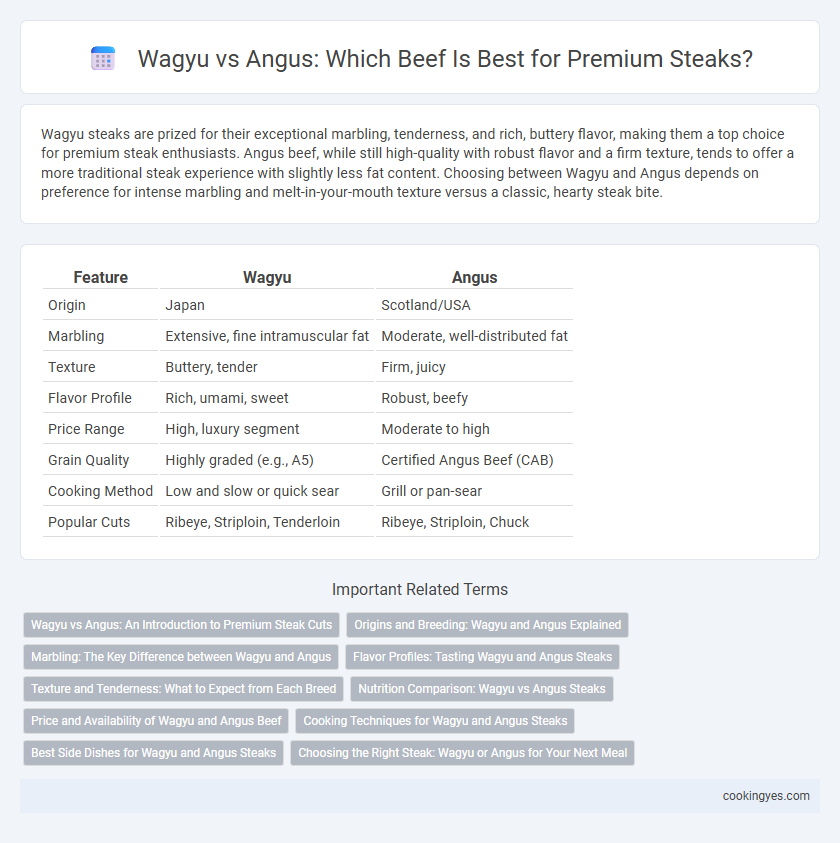 Wagyu vs Angus: Which Beef Is Best for Premium Steaks?

Wagyu steaks are prized for their exceptional marbling, tenderness, and rich, buttery flavor, making them a top choice for premium steak enthusiasts. Angus beef, while still high-quality with robust flavor and a firm texture, tends to offer a more traditional steak experience with slightly less fat content. Choosing between Wagyu and Angus depends on preference for intense marbling and melt-in-your-mouth texture versus a classic, hearty steak bite.

| Feature | Wagyu | Angus |
|---|---|---|
| Origin | Japan | Scotland/USA |
| Marbling | Extensive, fine intramuscular fat | Moderate, well-distributed fat |
| Texture | Buttery, tender | Firm, juicy |
| Flavor Profile | Rich, umami, sweet | Robust, beefy |
| Price Range | High, luxury segment | Moderate to high |
| Grain Quality | Highly graded (e.g., A5) | Certified Angus Beef (CAB) |
| Cooking Method | Low and slow or quick sear | Grill or pan-sear |
| Popular Cuts | Ribeye, Striploin, Tenderloin | Ribeye, Striploin, Chuck |

Important Related Terms

Wagyu vs Angus: An Introduction to Premium Steak Cuts
Origins and Breeding: Wagyu and Angus Explained
Marbling: The Key Difference between Wagyu and Angus
Flavor Profiles: Tasting Wagyu and Angus Steaks
Texture and Tenderness: What to Expect from Each Breed
Nutrition Comparison: Wagyu vs Angus Steaks
Price and Availability of Wagyu and Angus Beef
Cooking Techniques for Wagyu and Angus Steaks
Best Side Dishes for Wagyu and Angus Steaks
Choosing the Right Steak: Wagyu or Angus for Your Next Meal

cookingyes.com