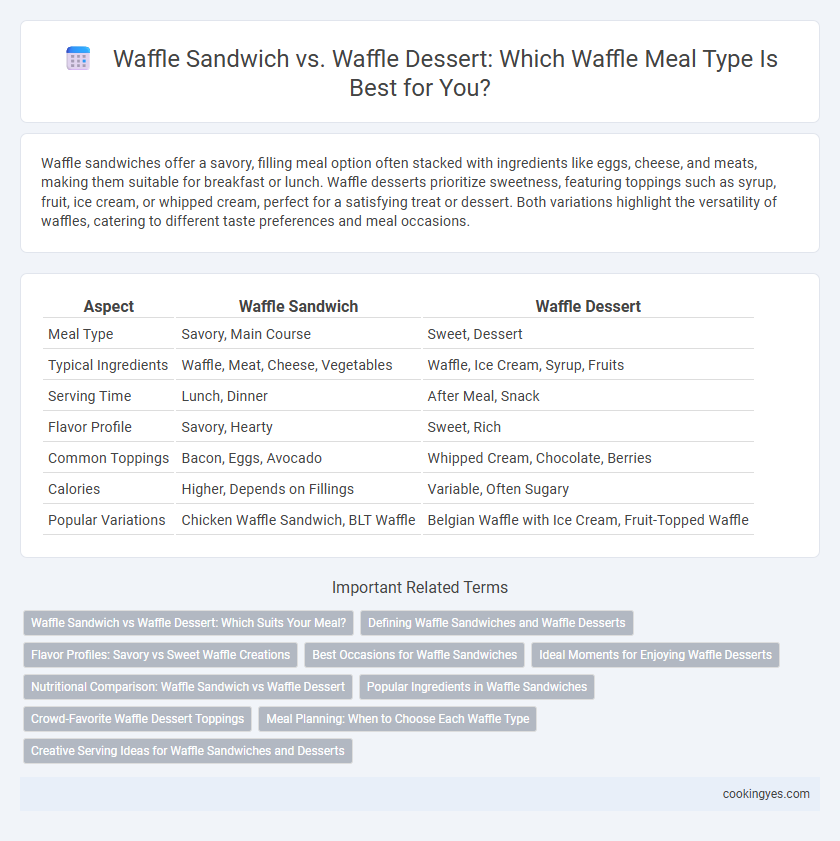 Waffle Sandwich vs. Waffle Dessert: Which Waffle Meal Type Is Best for You?

Waffle sandwiches offer a savory, filling meal option often stacked with ingredients like eggs, cheese, and meats, making them suitable for breakfast or lunch. Waffle desserts prioritize sweetness, featuring toppings such as syrup, fruit, ice cream, or whipped cream, perfect for a satisfying treat or dessert. Both variations highlight the versatility of waffles, catering to different taste preferences and meal occasions.

| Aspect | Waffle Sandwich | Waffle Dessert |
|---|---|---|
| Meal Type | Savory, Main Course | Sweet, Dessert |
| Typical Ingredients | Waffle, Meat, Cheese, Vegetables | Waffle, Ice Cream, Syrup, Fruits |
| Serving Time | Lunch, Dinner | After Meal, Snack |
| Flavor Profile | Savory, Hearty | Sweet, Rich |
| Common Toppings | Bacon, Eggs, Avocado | Whipped Cream, Chocolate, Berries |
| Calories | Higher, Depends on Fillings | Variable, Often Sugary |
| Popular Variations | Chicken Waffle Sandwich, BLT Waffle | Belgian Waffle with Ice Cream, Fruit-Topped Waffle |

Important Related Terms

Waffle Sandwich vs Waffle Dessert: Which Suits Your Meal?
Defining Waffle Sandwiches and Waffle Desserts
Flavor Profiles: Savory vs Sweet Waffle Creations
Best Occasions for Waffle Sandwiches
Ideal Moments for Enjoying Waffle Desserts
Nutritional Comparison: Waffle Sandwich vs Waffle Dessert
Popular Ingredients in Waffle Sandwiches
Crowd-Favorite Waffle Dessert Toppings
Meal Planning: When to Choose Each Waffle Type
Creative Serving Ideas for Waffle Sandwiches and Desserts

cookingyes.com