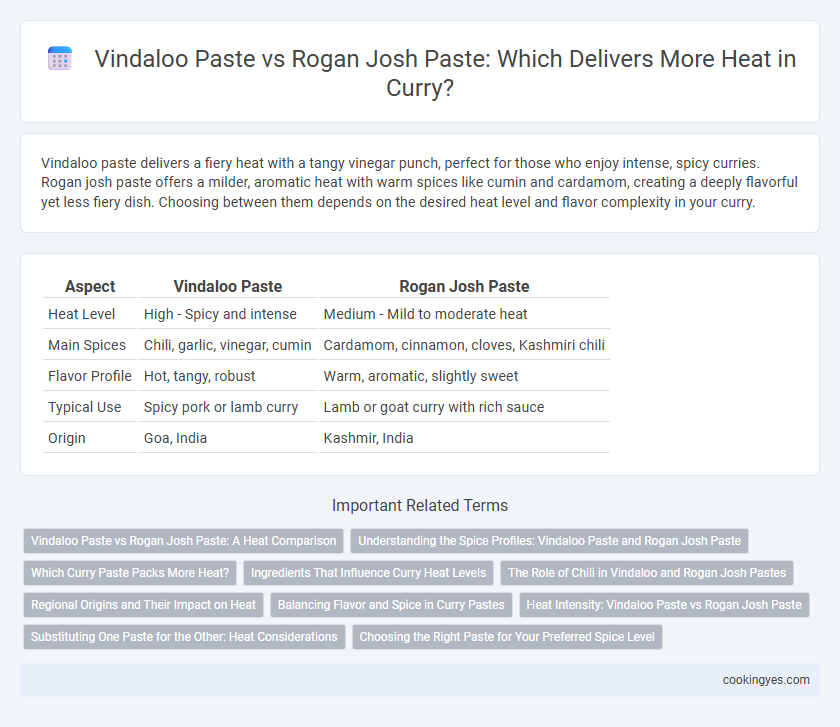 Vindaloo Paste vs Rogan Josh Paste: Which Delivers More Heat in Curry?

Vindaloo paste delivers a fiery heat with a tangy vinegar punch, perfect for those who enjoy intense, spicy curries. Rogan josh paste offers a milder, aromatic heat with warm spices like cumin and cardamom, creating a deeply flavorful yet less fiery dish. Choosing between them depends on the desired heat level and flavor complexity in your curry.

| Aspect | Vindaloo Paste | Rogan Josh Paste |
|---|---|---|
| Heat Level | High - Spicy and intense | Medium - Mild to moderate heat |
| Main Spices | Chili, garlic, vinegar, cumin | Cardamom, cinnamon, cloves, Kashmiri chili |
| Flavor Profile | Hot, tangy, robust | Warm, aromatic, slightly sweet |
| Typical Use | Spicy pork or lamb curry | Lamb or goat curry with rich sauce |
| Origin | Goa, India | Kashmir, India |

Important Related Terms

Vindaloo Paste vs Rogan Josh Paste: A Heat Comparison
Understanding the Spice Profiles: Vindaloo Paste and Rogan Josh Paste
Which Curry Paste Packs More Heat?
Ingredients That Influence Curry Heat Levels
The Role of Chili in Vindaloo and Rogan Josh Pastes
Regional Origins and Their Impact on Heat
Balancing Flavor and Spice in Curry Pastes
Heat Intensity: Vindaloo Paste vs Rogan Josh Paste
Substituting One Paste for the Other: Heat Considerations
Choosing the Right Paste for Your Preferred Spice Level

cookingyes.com