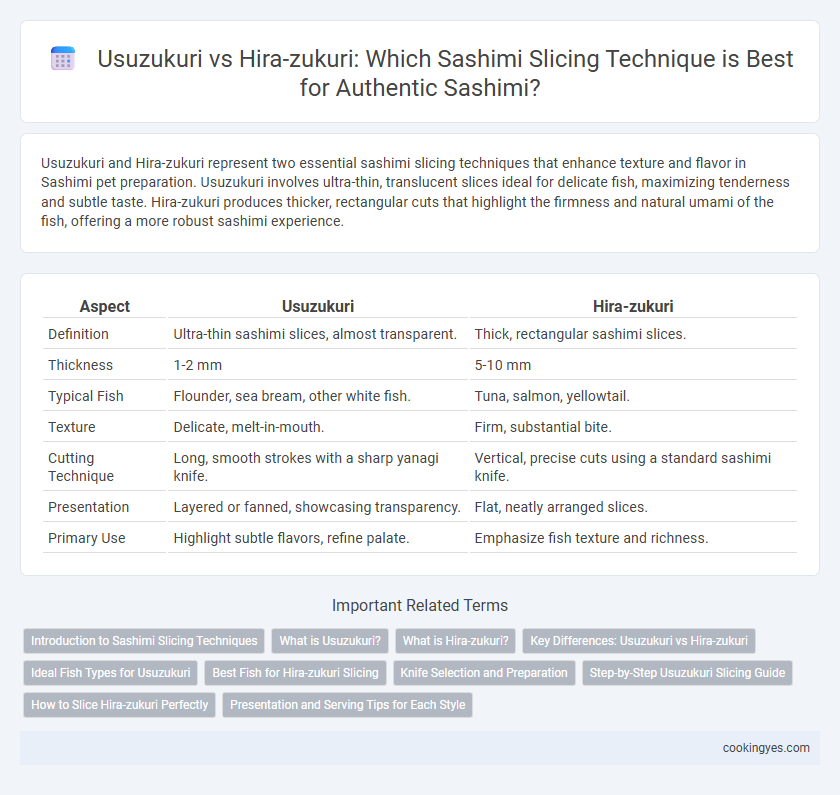 Usuzukuri vs Hira-zukuri: Which Sashimi Slicing Technique is Best for Authentic Sashimi?

Usuzukuri and Hira-zukuri represent two essential sashimi slicing techniques that enhance texture and flavor in Sashimi pet preparation. Usuzukuri involves ultra-thin, translucent slices ideal for delicate fish, maximizing tenderness and subtle taste. Hira-zukuri produces thicker, rectangular cuts that highlight the firmness and natural umami of the fish, offering a more robust sashimi experience.

| Aspect | Usuzukuri | Hira-zukuri |
|---|---|---|
| Definition | Ultra-thin sashimi slices, almost transparent. | Thick, rectangular sashimi slices. |
| Thickness | 1-2 mm | 5-10 mm |
| Typical Fish | Flounder, sea bream, other white fish. | Tuna, salmon, yellowtail. |
| Texture | Delicate, melt-in-mouth. | Firm, substantial bite. |
| Cutting Technique | Long, smooth strokes with a sharp yanagi knife. | Vertical, precise cuts using a standard sashimi knife. |
| Presentation | Layered or fanned, showcasing transparency. | Flat, neatly arranged slices. |
| Primary Use | Highlight subtle flavors, refine palate. | Emphasize fish texture and richness. |

Important Related Terms

Introduction to Sashimi Slicing Techniques
What is Usuzukuri?
What is Hira-zukuri?
Key Differences: Usuzukuri vs Hira-zukuri
Ideal Fish Types for Usuzukuri
Best Fish for Hira-zukuri Slicing
Knife Selection and Preparation
Step-by-Step Usuzukuri Slicing Guide
How to Slice Hira-zukuri Perfectly
Presentation and Serving Tips for Each Style

cookingyes.com