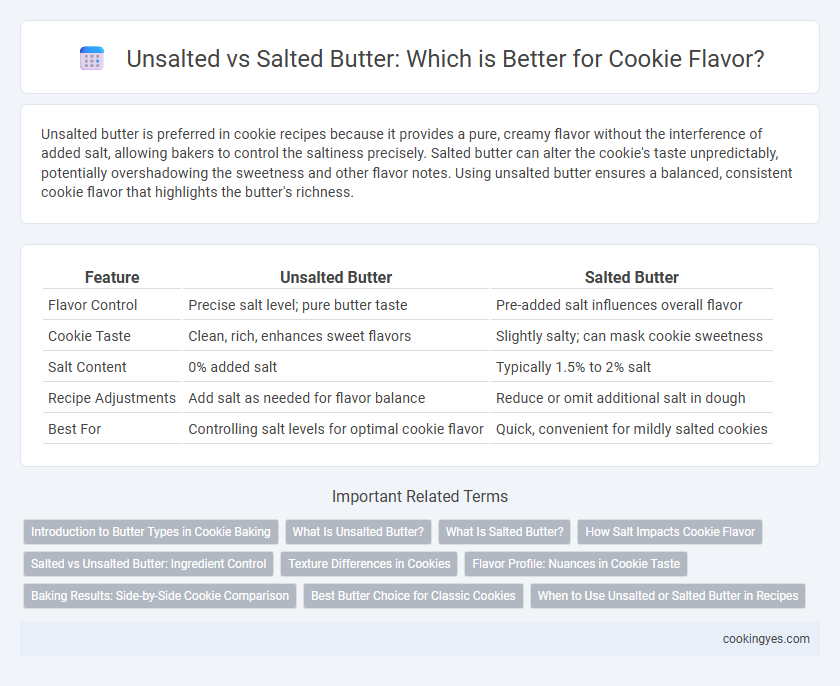 Unsalted vs Salted Butter: Which is Better for Cookie Flavor?

Unsalted butter is preferred in cookie recipes because it provides a pure, creamy flavor without the interference of added salt, allowing bakers to control the saltiness precisely. Salted butter can alter the cookie's taste unpredictably, potentially overshadowing the sweetness and other flavor notes. Using unsalted butter ensures a balanced, consistent cookie flavor that highlights the butter's richness.

| Feature | Unsalted Butter | Salted Butter |
|---|---|---|
| Flavor Control | Precise salt level; pure butter taste | Pre-added salt influences overall flavor |
| Cookie Taste | Clean, rich, enhances sweet flavors | Slightly salty; can mask cookie sweetness |
| Salt Content | 0% added salt | Typically 1.5% to 2% salt |
| Recipe Adjustments | Add salt as needed for flavor balance | Reduce or omit additional salt in dough |
| Best For | Controlling salt levels for optimal cookie flavor | Quick, convenient for mildly salted cookies |

Important Related Terms

Introduction to Butter Types in Cookie Baking
What Is Unsalted Butter?
What Is Salted Butter?
How Salt Impacts Cookie Flavor
Salted vs Unsalted Butter: Ingredient Control
Texture Differences in Cookies
Flavor Profile: Nuances in Cookie Taste
Baking Results: Side-by-Side Cookie Comparison
Best Butter Choice for Classic Cookies
When to Use Unsalted or Salted Butter in Recipes

cookingyes.com