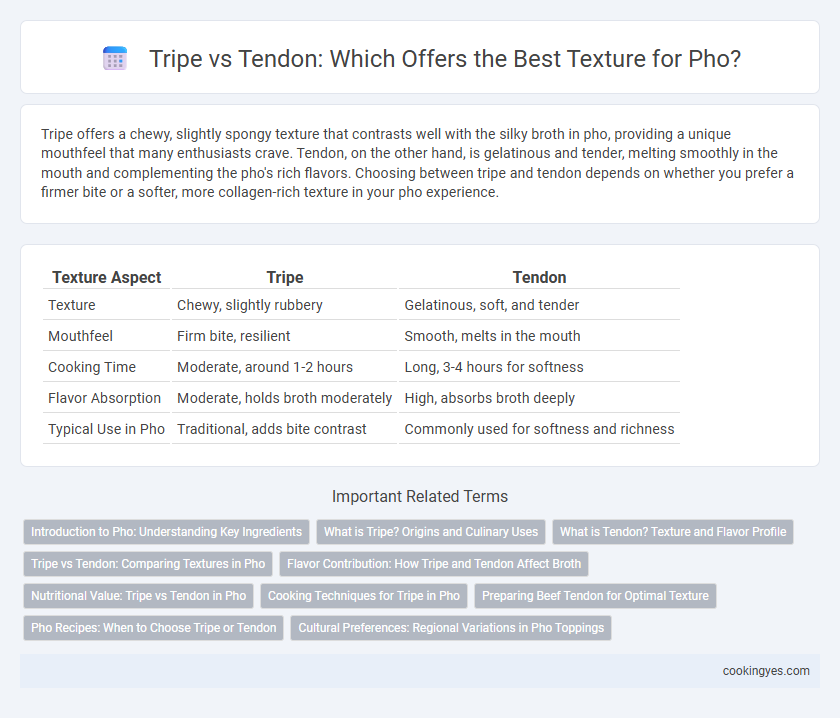 Tripe vs Tendon: Which Offers the Best Texture for Pho?

Tripe offers a chewy, slightly spongy texture that contrasts well with the silky broth in pho, providing a unique mouthfeel that many enthusiasts crave. Tendon, on the other hand, is gelatinous and tender, melting smoothly in the mouth and complementing the pho's rich flavors. Choosing between tripe and tendon depends on whether you prefer a firmer bite or a softer, more collagen-rich texture in your pho experience.

| Texture Aspect | Tripe | Tendon |
|---|---|---|
| Texture | Chewy, slightly rubbery | Gelatinous, soft, and tender |
| Mouthfeel | Firm bite, resilient | Smooth, melts in the mouth |
| Cooking Time | Moderate, around 1-2 hours | Long, 3-4 hours for softness |
| Flavor Absorption | Moderate, holds broth moderately | High, absorbs broth deeply |
| Typical Use in Pho | Traditional, adds bite contrast | Commonly used for softness and richness |

Important Related Terms

Introduction to Pho: Understanding Key Ingredients
What is Tripe? Origins and Culinary Uses
What is Tendon? Texture and Flavor Profile
Tripe vs Tendon: Comparing Textures in Pho
Flavor Contribution: How Tripe and Tendon Affect Broth
Nutritional Value: Tripe vs Tendon in Pho
Cooking Techniques for Tripe in Pho
Preparing Beef Tendon for Optimal Texture
Pho Recipes: When to Choose Tripe or Tendon
Cultural Preferences: Regional Variations in Pho Toppings

cookingyes.com