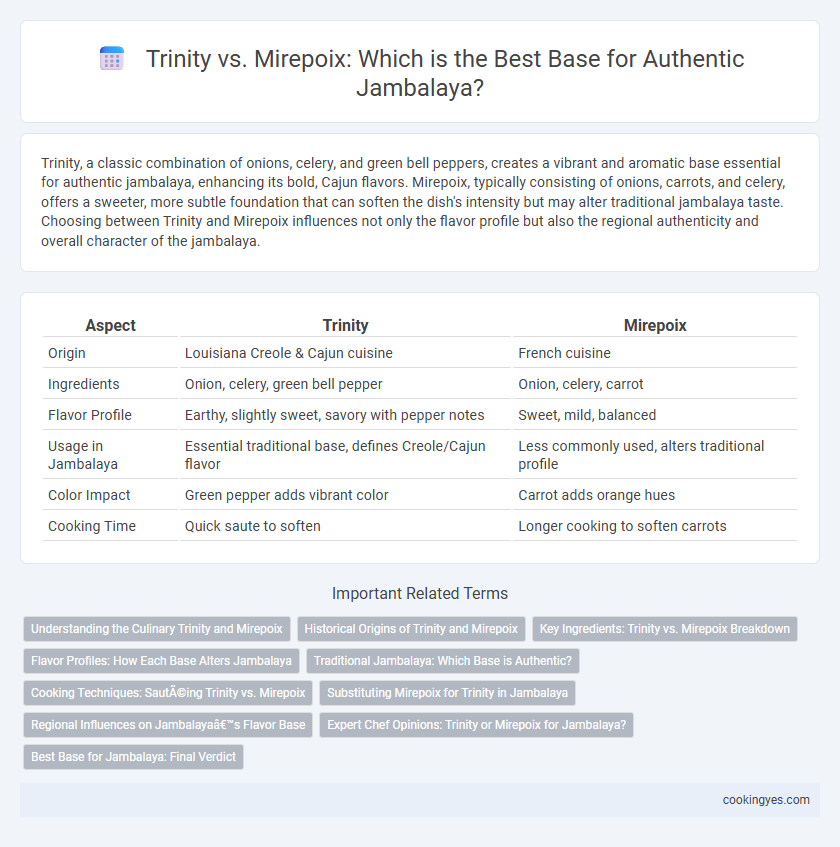 Trinity vs. Mirepoix: Which is the Best Base for Authentic Jambalaya?

Trinity, a classic combination of onions, celery, and green bell peppers, creates a vibrant and aromatic base essential for authentic jambalaya, enhancing its bold, Cajun flavors. Mirepoix, typically consisting of onions, carrots, and celery, offers a sweeter, more subtle foundation that can soften the dish's intensity but may alter traditional jambalaya taste. Choosing between Trinity and Mirepoix influences not only the flavor profile but also the regional authenticity and overall character of the jambalaya.

| Aspect | Trinity | Mirepoix |
|---|---|---|
| Origin | Louisiana Creole & Cajun cuisine | French cuisine |
| Ingredients | Onion, celery, green bell pepper | Onion, celery, carrot |
| Flavor Profile | Earthy, slightly sweet, savory with pepper notes | Sweet, mild, balanced |
| Usage in Jambalaya | Essential traditional base, defines Creole/Cajun flavor | Less commonly used, alters traditional profile |
| Color Impact | Green pepper adds vibrant color | Carrot adds orange hues |
| Cooking Time | Quick saute to soften | Longer cooking to soften carrots |

Important Related Terms

Understanding the Culinary Trinity and Mirepoix
Historical Origins of Trinity and Mirepoix
Key Ingredients: Trinity vs. Mirepoix Breakdown
Flavor Profiles: How Each Base Alters Jambalaya
Traditional Jambalaya: Which Base is Authentic?
Cooking Techniques: SautÃ©ing Trinity vs. Mirepoix
Substituting Mirepoix for Trinity in Jambalaya
Regional Influences on Jambalayaâ€™s Flavor Base
Expert Chef Opinions: Trinity or Mirepoix for Jambalaya?
Best Base for Jambalaya: Final Verdict

cookingyes.com