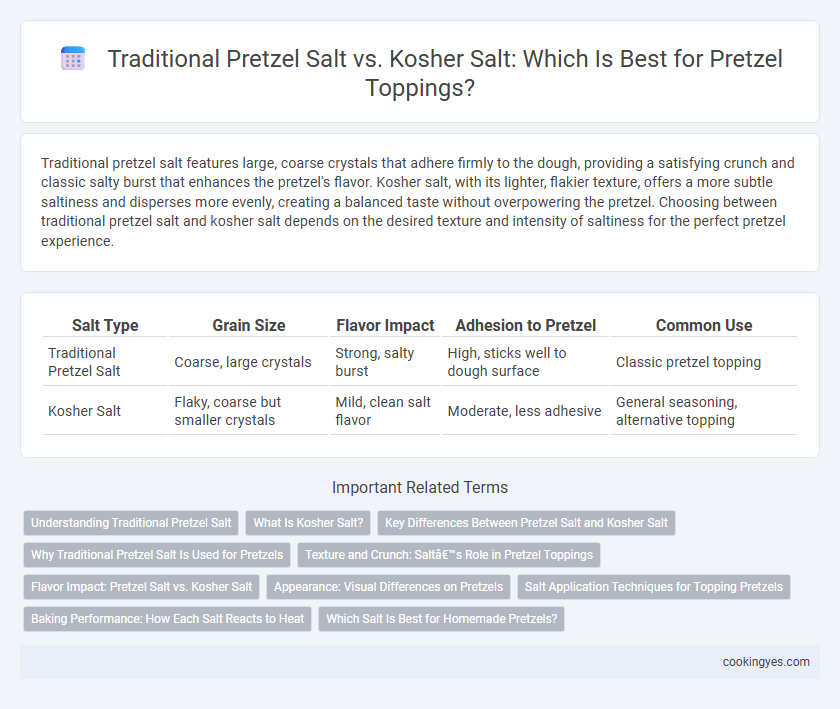 Traditional Pretzel Salt vs. Kosher Salt: Which Is Best for Pretzel Toppings?

Traditional pretzel salt features large, coarse crystals that adhere firmly to the dough, providing a satisfying crunch and classic salty burst that enhances the pretzel's flavor. Kosher salt, with its lighter, flakier texture, offers a more subtle saltiness and disperses more evenly, creating a balanced taste without overpowering the pretzel. Choosing between traditional pretzel salt and kosher salt depends on the desired texture and intensity of saltiness for the perfect pretzel experience.

| Salt Type | Grain Size | Flavor Impact | Adhesion to Pretzel | Common Use |
|---|---|---|---|---|
| Traditional Pretzel Salt | Coarse, large crystals | Strong, salty burst | High, sticks well to dough surface | Classic pretzel topping |
| Kosher Salt | Flaky, coarse but smaller crystals | Mild, clean salt flavor | Moderate, less adhesive | General seasoning, alternative topping |

Important Related Terms

Understanding Traditional Pretzel Salt
What Is Kosher Salt?
Key Differences Between Pretzel Salt and Kosher Salt
Why Traditional Pretzel Salt Is Used for Pretzels
Texture and Crunch: Saltâ€™s Role in Pretzel Toppings
Flavor Impact: Pretzel Salt vs. Kosher Salt
Appearance: Visual Differences on Pretzels
Salt Application Techniques for Topping Pretzels
Baking Performance: How Each Salt Reacts to Heat
Which Salt Is Best for Homemade Pretzels?

cookingyes.com