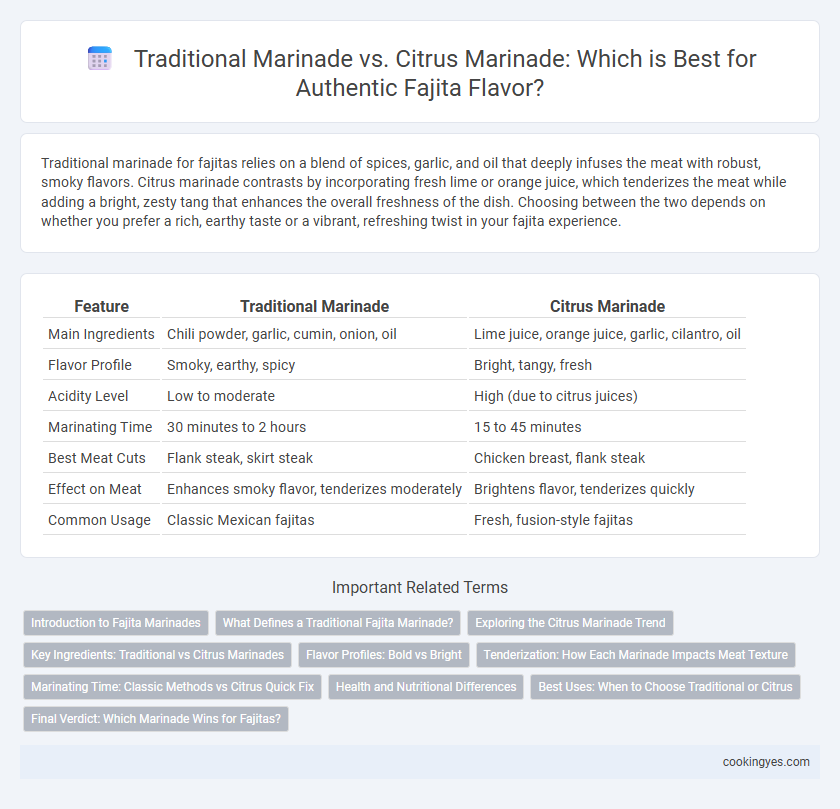 Traditional Marinade vs. Citrus Marinade: Which is Best for Authentic Fajita Flavor?

Traditional marinade for fajitas relies on a blend of spices, garlic, and oil that deeply infuses the meat with robust, smoky flavors. Citrus marinade contrasts by incorporating fresh lime or orange juice, which tenderizes the meat while adding a bright, zesty tang that enhances the overall freshness of the dish. Choosing between the two depends on whether you prefer a rich, earthy taste or a vibrant, refreshing twist in your fajita experience.

| Feature | Traditional Marinade | Citrus Marinade |
|---|---|---|
| Main Ingredients | Chili powder, garlic, cumin, onion, oil | Lime juice, orange juice, garlic, cilantro, oil |
| Flavor Profile | Smoky, earthy, spicy | Bright, tangy, fresh |
| Acidity Level | Low to moderate | High (due to citrus juices) |
| Marinating Time | 30 minutes to 2 hours | 15 to 45 minutes |
| Best Meat Cuts | Flank steak, skirt steak | Chicken breast, flank steak |
| Effect on Meat | Enhances smoky flavor, tenderizes moderately | Brightens flavor, tenderizes quickly |
| Common Usage | Classic Mexican fajitas | Fresh, fusion-style fajitas |

Important Related Terms

Introduction to Fajita Marinades
What Defines a Traditional Fajita Marinade?
Exploring the Citrus Marinade Trend
Key Ingredients: Traditional vs Citrus Marinades
Flavor Profiles: Bold vs Bright
Tenderization: How Each Marinade Impacts Meat Texture
Marinating Time: Classic Methods vs Citrus Quick Fix
Health and Nutritional Differences
Best Uses: When to Choose Traditional or Citrus
Final Verdict: Which Marinade Wins for Fajitas?

cookingyes.com