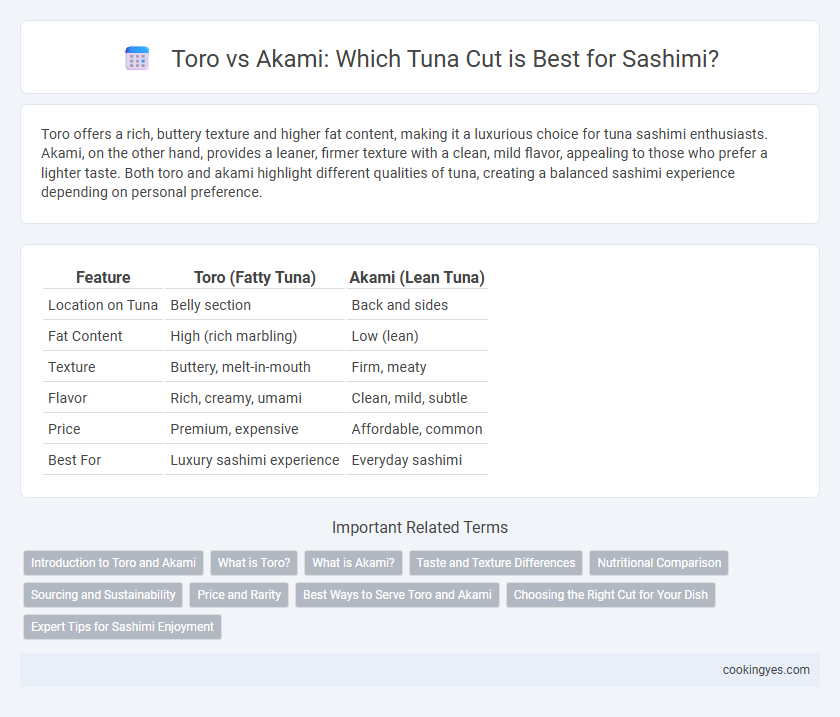 Toro vs Akami: Which Tuna Cut is Best for Sashimi?

Toro offers a rich, buttery texture and higher fat content, making it a luxurious choice for tuna sashimi enthusiasts. Akami, on the other hand, provides a leaner, firmer texture with a clean, mild flavor, appealing to those who prefer a lighter taste. Both toro and akami highlight different qualities of tuna, creating a balanced sashimi experience depending on personal preference.

| Feature | Toro (Fatty Tuna) | Akami (Lean Tuna) |
|---|---|---|
| Location on Tuna | Belly section | Back and sides |
| Fat Content | High (rich marbling) | Low (lean) |
| Texture | Buttery, melt-in-mouth | Firm, meaty |
| Flavor | Rich, creamy, umami | Clean, mild, subtle |
| Price | Premium, expensive | Affordable, common |
| Best For | Luxury sashimi experience | Everyday sashimi |

Important Related Terms

Introduction to Toro and Akami
What is Toro?
What is Akami?
Taste and Texture Differences
Nutritional Comparison
Sourcing and Sustainability
Price and Rarity
Best Ways to Serve Toro and Akami
Choosing the Right Cut for Your Dish
Expert Tips for Sashimi Enjoyment

cookingyes.com