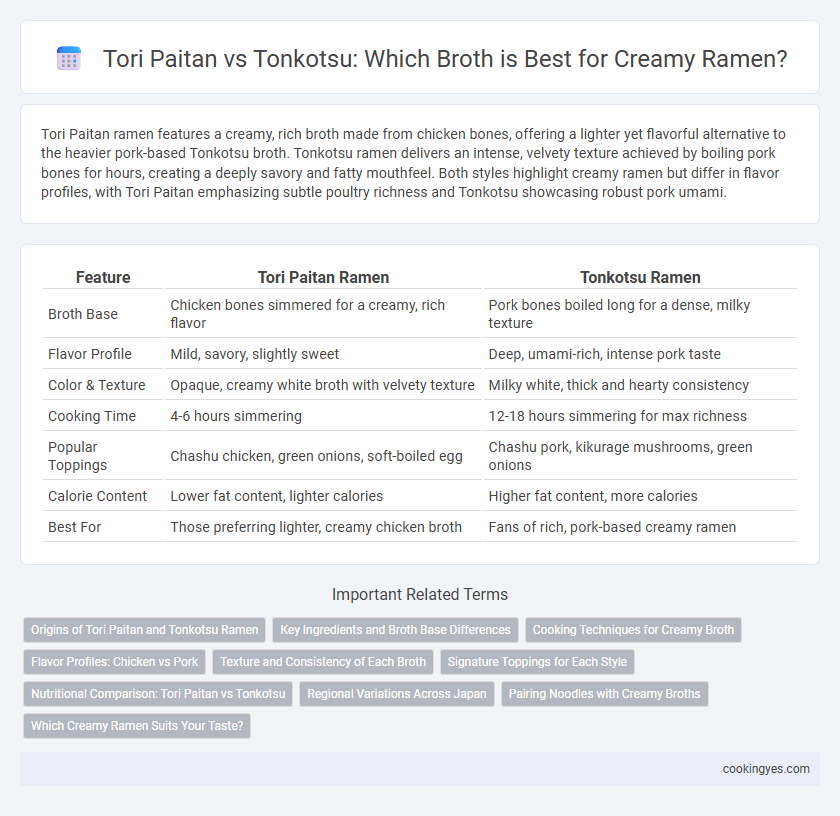 Tori Paitan vs Tonkotsu: Which Broth is Best for Creamy Ramen?

Tori Paitan ramen features a creamy, rich broth made from chicken bones, offering a lighter yet flavorful alternative to the heavier pork-based Tonkotsu broth. Tonkotsu ramen delivers an intense, velvety texture achieved by boiling pork bones for hours, creating a deeply savory and fatty mouthfeel. Both styles highlight creamy ramen but differ in flavor profiles, with Tori Paitan emphasizing subtle poultry richness and Tonkotsu showcasing robust pork umami.

| Feature | Tori Paitan Ramen | Tonkotsu Ramen |
|---|---|---|
| Broth Base | Chicken bones simmered for a creamy, rich flavor | Pork bones boiled long for a dense, milky texture |
| Flavor Profile | Mild, savory, slightly sweet | Deep, umami-rich, intense pork taste |
| Color & Texture | Opaque, creamy white broth with velvety texture | Milky white, thick and hearty consistency |
| Cooking Time | 4-6 hours simmering | 12-18 hours simmering for max richness |
| Popular Toppings | Chashu chicken, green onions, soft-boiled egg | Chashu pork, kikurage mushrooms, green onions |
| Calorie Content | Lower fat content, lighter calories | Higher fat content, more calories |
| Best For | Those preferring lighter, creamy chicken broth | Fans of rich, pork-based creamy ramen |

Important Related Terms

Origins of Tori Paitan and Tonkotsu Ramen
Key Ingredients and Broth Base Differences
Cooking Techniques for Creamy Broth
Flavor Profiles: Chicken vs Pork
Texture and Consistency of Each Broth
Signature Toppings for Each Style
Nutritional Comparison: Tori Paitan vs Tonkotsu
Regional Variations Across Japan
Pairing Noodles with Creamy Broths
Which Creamy Ramen Suits Your Taste?

cookingyes.com