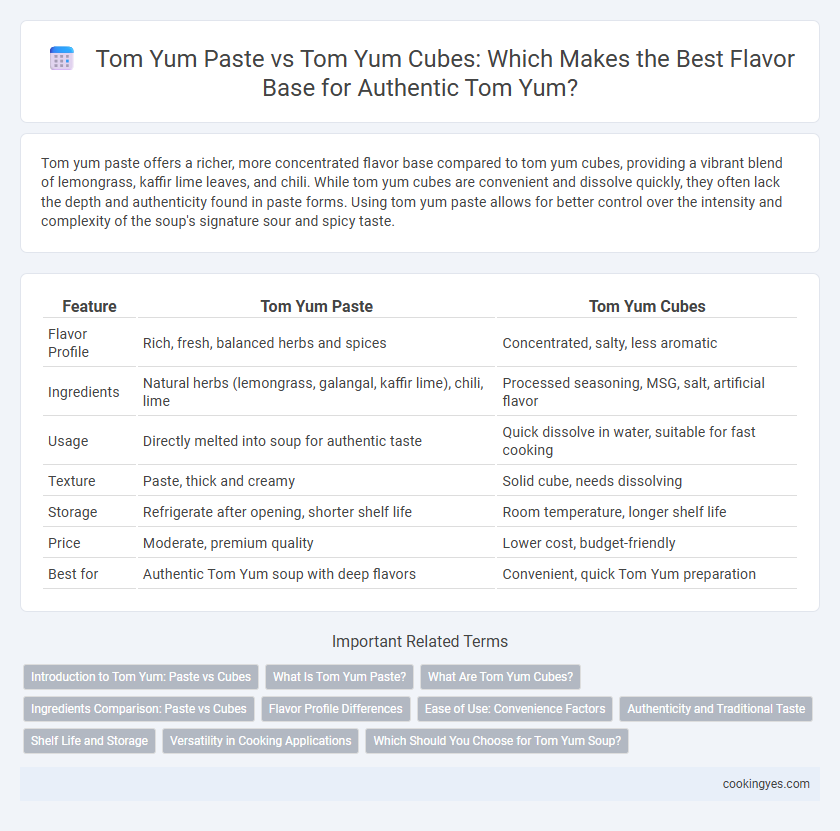 Tom Yum Paste vs Tom Yum Cubes: Which Makes the Best Flavor Base for Authentic Tom Yum?

Tom yum paste offers a richer, more concentrated flavor base compared to tom yum cubes, providing a vibrant blend of lemongrass, kaffir lime leaves, and chili. While tom yum cubes are convenient and dissolve quickly, they often lack the depth and authenticity found in paste forms. Using tom yum paste allows for better control over the intensity and complexity of the soup's signature sour and spicy taste.

| Feature | Tom Yum Paste | Tom Yum Cubes |
|---|---|---|
| Flavor Profile | Rich, fresh, balanced herbs and spices | Concentrated, salty, less aromatic |
| Ingredients | Natural herbs (lemongrass, galangal, kaffir lime), chili, lime | Processed seasoning, MSG, salt, artificial flavor |
| Usage | Directly melted into soup for authentic taste | Quick dissolve in water, suitable for fast cooking |
| Texture | Paste, thick and creamy | Solid cube, needs dissolving |
| Storage | Refrigerate after opening, shorter shelf life | Room temperature, longer shelf life |
| Price | Moderate, premium quality | Lower cost, budget-friendly |
| Best for | Authentic Tom Yum soup with deep flavors | Convenient, quick Tom Yum preparation |

Important Related Terms

Introduction to Tom Yum: Paste vs Cubes
What Is Tom Yum Paste?
What Are Tom Yum Cubes?
Ingredients Comparison: Paste vs Cubes
Flavor Profile Differences
Ease of Use: Convenience Factors
Authenticity and Traditional Taste
Shelf Life and Storage
Versatility in Cooking Applications
Which Should You Choose for Tom Yum Soup?

cookingyes.com