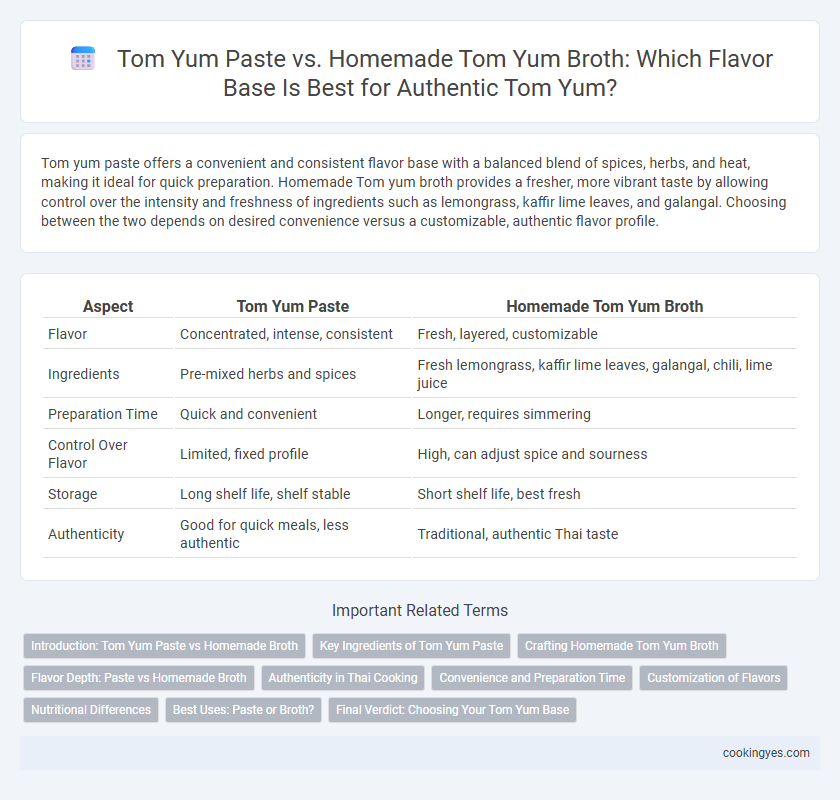 Tom Yum Paste vs. Homemade Tom Yum Broth: Which Flavor Base Is Best for Authentic Tom Yum?

Tom yum paste offers a convenient and consistent flavor base with a balanced blend of spices, herbs, and heat, making it ideal for quick preparation. Homemade Tom yum broth provides a fresher, more vibrant taste by allowing control over the intensity and freshness of ingredients such as lemongrass, kaffir lime leaves, and galangal. Choosing between the two depends on desired convenience versus a customizable, authentic flavor profile.

| Aspect | Tom Yum Paste | Homemade Tom Yum Broth |
|---|---|---|
| Flavor | Concentrated, intense, consistent | Fresh, layered, customizable |
| Ingredients | Pre-mixed herbs and spices | Fresh lemongrass, kaffir lime leaves, galangal, chili, lime juice |
| Preparation Time | Quick and convenient | Longer, requires simmering |
| Control Over Flavor | Limited, fixed profile | High, can adjust spice and sourness |
| Storage | Long shelf life, shelf stable | Short shelf life, best fresh |
| Authenticity | Good for quick meals, less authentic | Traditional, authentic Thai taste |

Important Related Terms

Introduction: Tom Yum Paste vs Homemade Broth
Key Ingredients of Tom Yum Paste
Crafting Homemade Tom Yum Broth
Flavor Depth: Paste vs Homemade Broth
Authenticity in Thai Cooking
Convenience and Preparation Time
Customization of Flavors
Nutritional Differences
Best Uses: Paste or Broth?
Final Verdict: Choosing Your Tom Yum Base

cookingyes.com