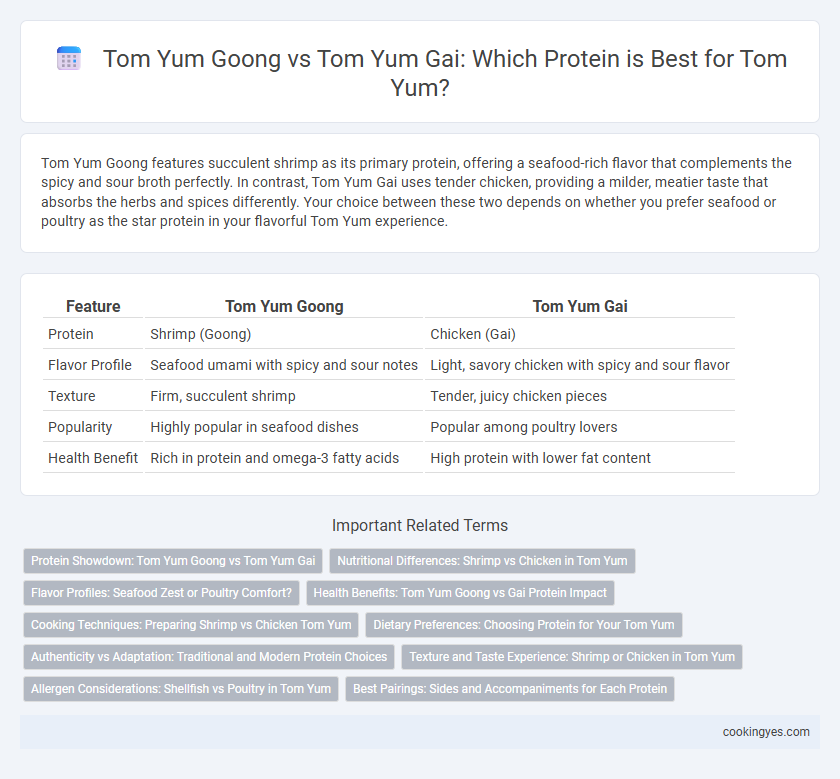 Tom Yum Goong vs Tom Yum Gai: Which Protein is Best for Tom Yum?

Tom Yum Goong features succulent shrimp as its primary protein, offering a seafood-rich flavor that complements the spicy and sour broth perfectly. In contrast, Tom Yum Gai uses tender chicken, providing a milder, meatier taste that absorbs the herbs and spices differently. Your choice between these two depends on whether you prefer seafood or poultry as the star protein in your flavorful Tom Yum experience.

| Feature | Tom Yum Goong | Tom Yum Gai |
|---|---|---|
| Protein | Shrimp (Goong) | Chicken (Gai) |
| Flavor Profile | Seafood umami with spicy and sour notes | Light, savory chicken with spicy and sour flavor |
| Texture | Firm, succulent shrimp | Tender, juicy chicken pieces |
| Popularity | Highly popular in seafood dishes | Popular among poultry lovers |
| Health Benefit | Rich in protein and omega-3 fatty acids | High protein with lower fat content |

Important Related Terms

Protein Showdown: Tom Yum Goong vs Tom Yum Gai
Nutritional Differences: Shrimp vs Chicken in Tom Yum
Flavor Profiles: Seafood Zest or Poultry Comfort?
Health Benefits: Tom Yum Goong vs Gai Protein Impact
Cooking Techniques: Preparing Shrimp vs Chicken Tom Yum
Dietary Preferences: Choosing Protein for Your Tom Yum
Authenticity vs Adaptation: Traditional and Modern Protein Choices
Texture and Taste Experience: Shrimp or Chicken in Tom Yum
Allergen Considerations: Shellfish vs Poultry in Tom Yum
Best Pairings: Sides and Accompaniments for Each Protein

cookingyes.com