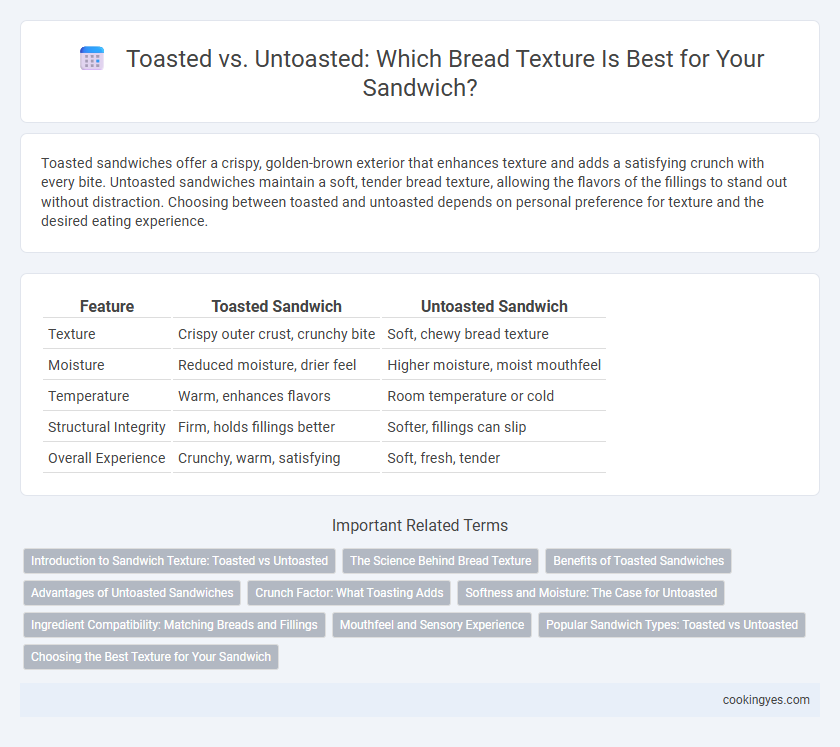 Toasted vs. Untoasted: Which Bread Texture Is Best for Your Sandwich?

Toasted sandwiches offer a crispy, golden-brown exterior that enhances texture and adds a satisfying crunch with every bite. Untoasted sandwiches maintain a soft, tender bread texture, allowing the flavors of the fillings to stand out without distraction. Choosing between toasted and untoasted depends on personal preference for texture and the desired eating experience.

| Feature | Toasted Sandwich | Untoasted Sandwich |
|---|---|---|
| Texture | Crispy outer crust, crunchy bite | Soft, chewy bread texture |
| Moisture | Reduced moisture, drier feel | Higher moisture, moist mouthfeel |
| Temperature | Warm, enhances flavors | Room temperature or cold |
| Structural Integrity | Firm, holds fillings better | Softer, fillings can slip |
| Overall Experience | Crunchy, warm, satisfying | Soft, fresh, tender |

Important Related Terms

Introduction to Sandwich Texture: Toasted vs Untoasted
The Science Behind Bread Texture
Benefits of Toasted Sandwiches
Advantages of Untoasted Sandwiches
Crunch Factor: What Toasting Adds
Softness and Moisture: The Case for Untoasted
Ingredient Compatibility: Matching Breads and Fillings
Mouthfeel and Sensory Experience
Popular Sandwich Types: Toasted vs Untoasted
Choosing the Best Texture for Your Sandwich

cookingyes.com