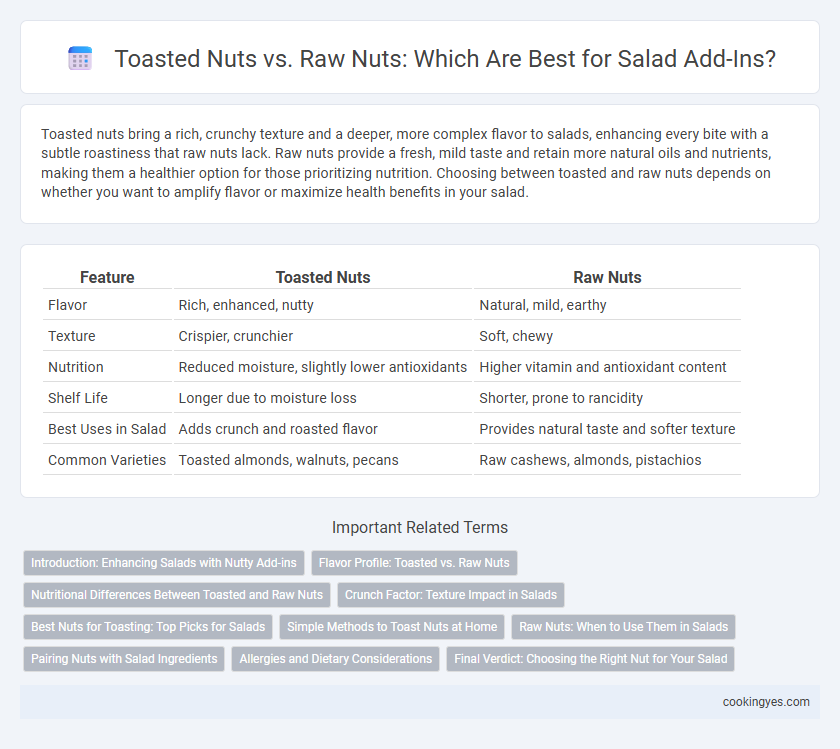 Toasted Nuts vs. Raw Nuts: Which Are Best for Salad Add-Ins?

Toasted nuts bring a rich, crunchy texture and a deeper, more complex flavor to salads, enhancing every bite with a subtle roastiness that raw nuts lack. Raw nuts provide a fresh, mild taste and retain more natural oils and nutrients, making them a healthier option for those prioritizing nutrition. Choosing between toasted and raw nuts depends on whether you want to amplify flavor or maximize health benefits in your salad.

| Feature | Toasted Nuts | Raw Nuts |
|---|---|---|
| Flavor | Rich, enhanced, nutty | Natural, mild, earthy |
| Texture | Crispier, crunchier | Soft, chewy |
| Nutrition | Reduced moisture, slightly lower antioxidants | Higher vitamin and antioxidant content |
| Shelf Life | Longer due to moisture loss | Shorter, prone to rancidity |
| Best Uses in Salad | Adds crunch and roasted flavor | Provides natural taste and softer texture |
| Common Varieties | Toasted almonds, walnuts, pecans | Raw cashews, almonds, pistachios |

Important Related Terms

Introduction: Enhancing Salads with Nutty Add-ins

Flavor Profile: Toasted vs. Raw Nuts

Nutritional Differences Between Toasted and Raw Nuts

Crunch Factor: Texture Impact in Salads

Best Nuts for Toasting: Top Picks for Salads

Simple Methods to Toast Nuts at Home

Raw Nuts: When to Use Them in Salads

Pairing Nuts with Salad Ingredients

Allergies and Dietary Considerations

Final Verdict: Choosing the Right Nut for Your Salad

cookingyes.com