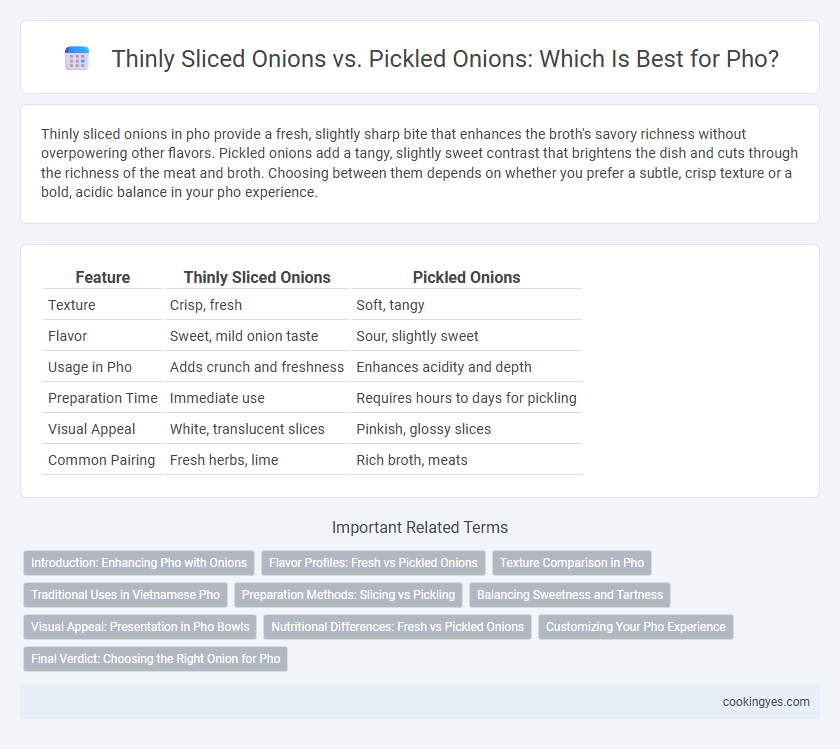 Thinly Sliced Onions vs. Pickled Onions: Which Is Best for Pho?

Thinly sliced onions in pho provide a fresh, slightly sharp bite that enhances the broth's savory richness without overpowering other flavors. Pickled onions add a tangy, slightly sweet contrast that brightens the dish and cuts through the richness of the meat and broth. Choosing between them depends on whether you prefer a subtle, crisp texture or a bold, acidic balance in your pho experience.

| Feature | Thinly Sliced Onions | Pickled Onions |
|---|---|---|
| Texture | Crisp, fresh | Soft, tangy |
| Flavor | Sweet, mild onion taste | Sour, slightly sweet |
| Usage in Pho | Adds crunch and freshness | Enhances acidity and depth |
| Preparation Time | Immediate use | Requires hours to days for pickling |
| Visual Appeal | White, translucent slices | Pinkish, glossy slices |
| Common Pairing | Fresh herbs, lime | Rich broth, meats |

Important Related Terms

Introduction: Enhancing Pho with Onions
Flavor Profiles: Fresh vs Pickled Onions
Texture Comparison in Pho
Traditional Uses in Vietnamese Pho
Preparation Methods: Slicing vs Pickling
Balancing Sweetness and Tartness
Visual Appeal: Presentation in Pho Bowls
Nutritional Differences: Fresh vs Pickled Onions
Customizing Your Pho Experience
Final Verdict: Choosing the Right Onion for Pho

cookingyes.com