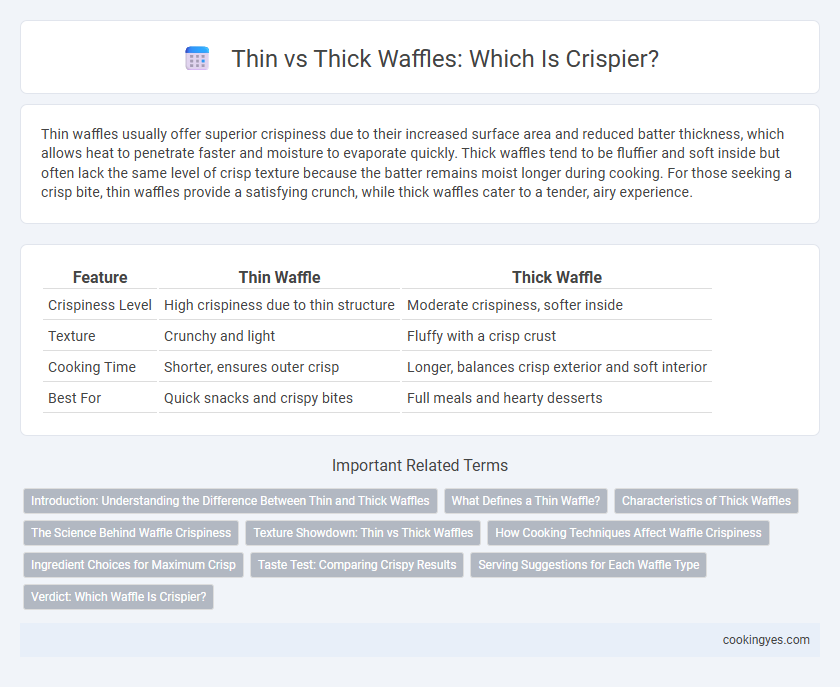 Thin vs Thick Waffles: Which Is Crispier?

Thin waffles usually offer superior crispiness due to their increased surface area and reduced batter thickness, which allows heat to penetrate faster and moisture to evaporate quickly. Thick waffles tend to be fluffier and soft inside but often lack the same level of crisp texture because the batter remains moist longer during cooking. For those seeking a crisp bite, thin waffles provide a satisfying crunch, while thick waffles cater to a tender, airy experience.

| Feature | Thin Waffle | Thick Waffle |
|---|---|---|
| Crispiness Level | High crispiness due to thin structure | Moderate crispiness, softer inside |
| Texture | Crunchy and light | Fluffy with a crisp crust |
| Cooking Time | Shorter, ensures outer crisp | Longer, balances crisp exterior and soft interior |
| Best For | Quick snacks and crispy bites | Full meals and hearty desserts |

Important Related Terms

Introduction: Understanding the Difference Between Thin and Thick Waffles
What Defines a Thin Waffle?
Characteristics of Thick Waffles
The Science Behind Waffle Crispiness
Texture Showdown: Thin vs Thick Waffles
How Cooking Techniques Affect Waffle Crispiness
Ingredient Choices for Maximum Crisp
Taste Test: Comparing Crispy Results
Serving Suggestions for Each Waffle Type
Verdict: Which Waffle Is Crispier?

cookingyes.com