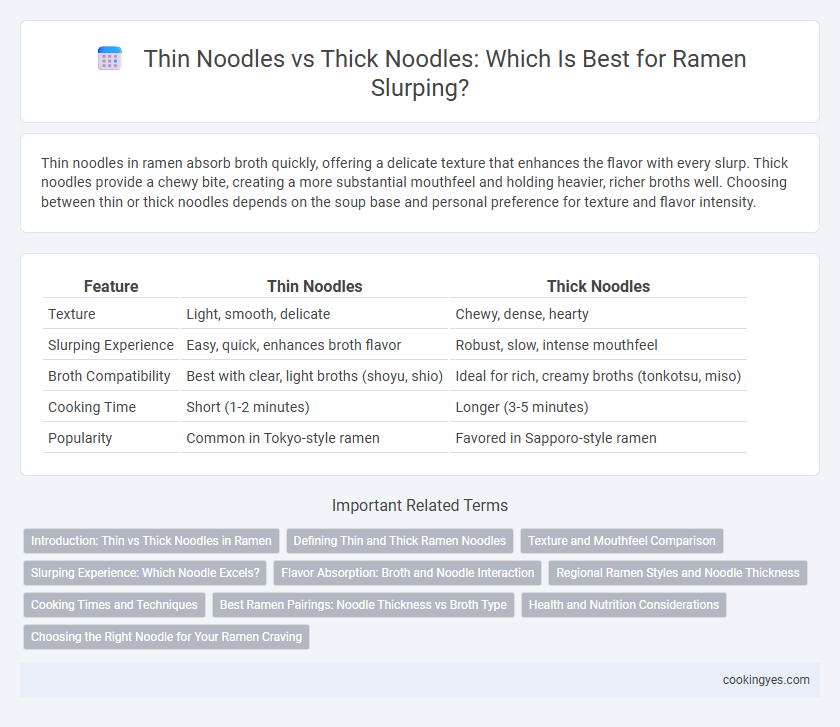 Thin Noodles vs Thick Noodles: Which Is Best for Ramen Slurping?

Thin noodles in ramen absorb broth quickly, offering a delicate texture that enhances the flavor with every slurp. Thick noodles provide a chewy bite, creating a more substantial mouthfeel and holding heavier, richer broths well. Choosing between thin or thick noodles depends on the soup base and personal preference for texture and flavor intensity.

| Feature | Thin Noodles | Thick Noodles |
|---|---|---|
| Texture | Light, smooth, delicate | Chewy, dense, hearty |
| Slurping Experience | Easy, quick, enhances broth flavor | Robust, slow, intense mouthfeel |
| Broth Compatibility | Best with clear, light broths (shoyu, shio) | Ideal for rich, creamy broths (tonkotsu, miso) |
| Cooking Time | Short (1-2 minutes) | Longer (3-5 minutes) |
| Popularity | Common in Tokyo-style ramen | Favored in Sapporo-style ramen |

Important Related Terms

Introduction: Thin vs Thick Noodles in Ramen
Defining Thin and Thick Ramen Noodles
Texture and Mouthfeel Comparison
Slurping Experience: Which Noodle Excels?
Flavor Absorption: Broth and Noodle Interaction
Regional Ramen Styles and Noodle Thickness
Cooking Times and Techniques
Best Ramen Pairings: Noodle Thickness vs Broth Type
Health and Nutrition Considerations
Choosing the Right Noodle for Your Ramen Craving

cookingyes.com