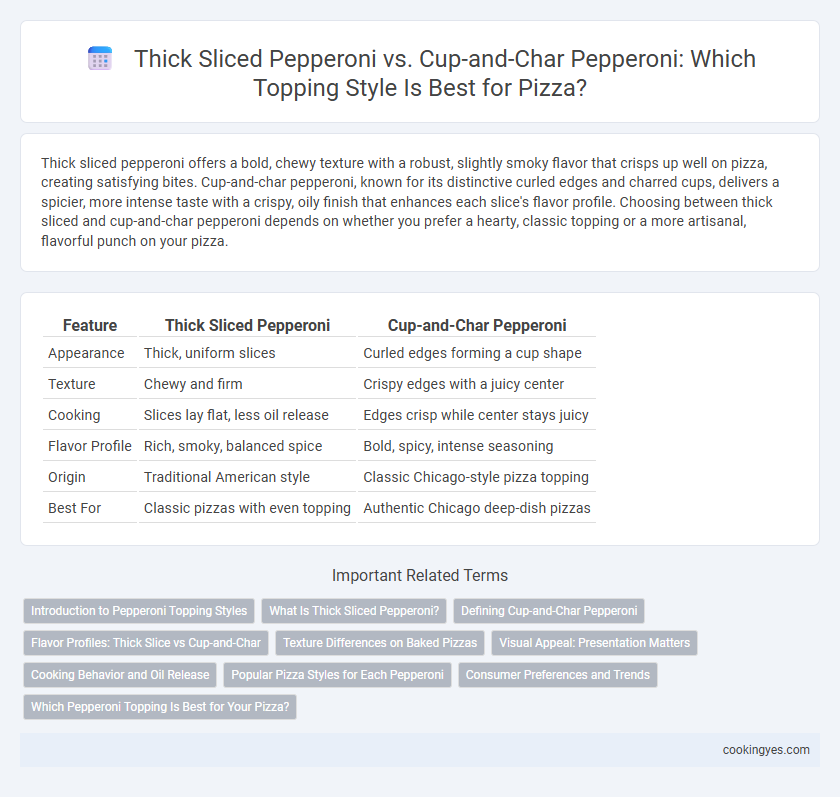 Thick Sliced Pepperoni vs. Cup-and-Char Pepperoni: Which Topping Style Is Best for Pizza?

Thick sliced pepperoni offers a bold, chewy texture with a robust, slightly smoky flavor that crisps up well on pizza, creating satisfying bites. Cup-and-char pepperoni, known for its distinctive curled edges and charred cups, delivers a spicier, more intense taste with a crispy, oily finish that enhances each slice's flavor profile. Choosing between thick sliced and cup-and-char pepperoni depends on whether you prefer a hearty, classic topping or a more artisanal, flavorful punch on your pizza.

| Feature | Thick Sliced Pepperoni | Cup-and-Char Pepperoni |
|---|---|---|
| Appearance | Thick, uniform slices | Curled edges forming a cup shape |
| Texture | Chewy and firm | Crispy edges with a juicy center |
| Cooking | Slices lay flat, less oil release | Edges crisp while center stays juicy |
| Flavor Profile | Rich, smoky, balanced spice | Bold, spicy, intense seasoning |
| Origin | Traditional American style | Classic Chicago-style pizza topping |
| Best For | Classic pizzas with even topping | Authentic Chicago deep-dish pizzas |

Important Related Terms

Introduction to Pepperoni Topping Styles
What Is Thick Sliced Pepperoni?
Defining Cup-and-Char Pepperoni
Flavor Profiles: Thick Slice vs Cup-and-Char
Texture Differences on Baked Pizzas
Visual Appeal: Presentation Matters
Cooking Behavior and Oil Release
Popular Pizza Styles for Each Pepperoni
Consumer Preferences and Trends
Which Pepperoni Topping Is Best for Your Pizza?

cookingyes.com