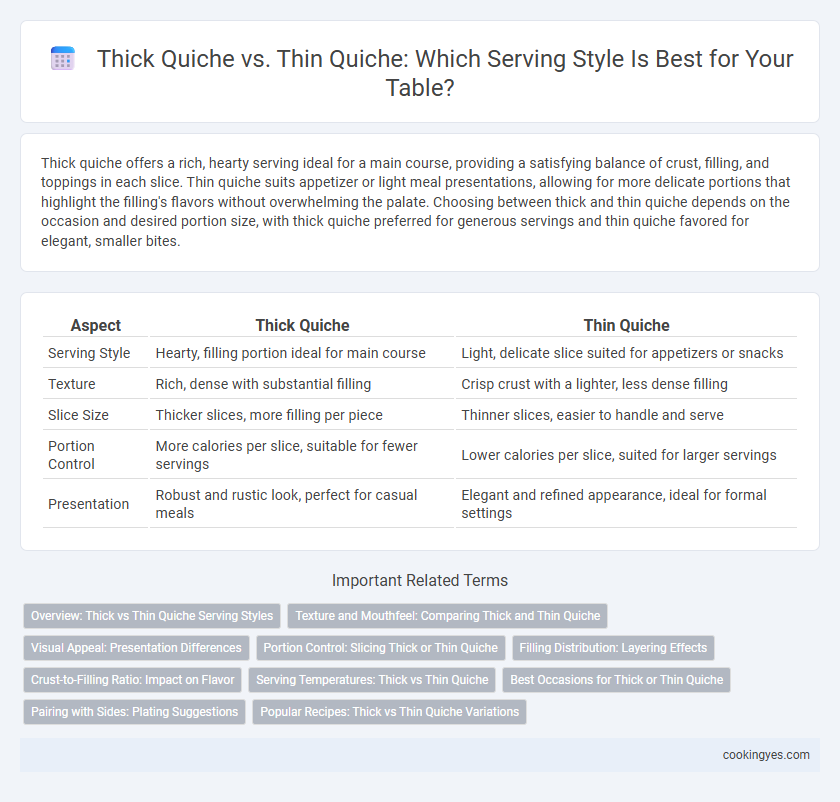 Thick Quiche vs. Thin Quiche: Which Serving Style Is Best for Your Table?

Thick quiche offers a rich, hearty serving ideal for a main course, providing a satisfying balance of crust, filling, and toppings in each slice. Thin quiche suits appetizer or light meal presentations, allowing for more delicate portions that highlight the filling's flavors without overwhelming the palate. Choosing between thick and thin quiche depends on the occasion and desired portion size, with thick quiche preferred for generous servings and thin quiche favored for elegant, smaller bites.

| Aspect | Thick Quiche | Thin Quiche |
|---|---|---|
| Serving Style | Hearty, filling portion ideal for main course | Light, delicate slice suited for appetizers or snacks |
| Texture | Rich, dense with substantial filling | Crisp crust with a lighter, less dense filling |
| Slice Size | Thicker slices, more filling per piece | Thinner slices, easier to handle and serve |
| Portion Control | More calories per slice, suitable for fewer servings | Lower calories per slice, suited for larger servings |
| Presentation | Robust and rustic look, perfect for casual meals | Elegant and refined appearance, ideal for formal settings |

Important Related Terms

Overview: Thick vs Thin Quiche Serving Styles
Texture and Mouthfeel: Comparing Thick and Thin Quiche
Visual Appeal: Presentation Differences
Portion Control: Slicing Thick or Thin Quiche
Filling Distribution: Layering Effects
Crust-to-Filling Ratio: Impact on Flavor
Serving Temperatures: Thick vs Thin Quiche
Best Occasions for Thick or Thin Quiche
Pairing with Sides: Plating Suggestions
Popular Recipes: Thick vs Thin Quiche Variations

cookingyes.com