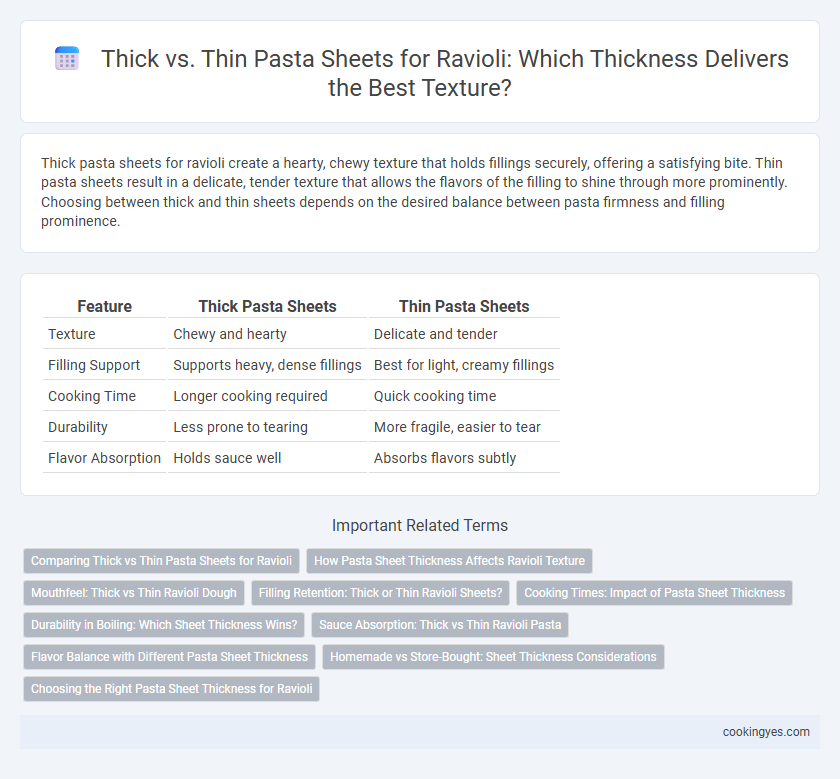 Thick vs. Thin Pasta Sheets for Ravioli: Which Thickness Delivers the Best Texture?

Thick pasta sheets for ravioli create a hearty, chewy texture that holds fillings securely, offering a satisfying bite. Thin pasta sheets result in a delicate, tender texture that allows the flavors of the filling to shine through more prominently. Choosing between thick and thin sheets depends on the desired balance between pasta firmness and filling prominence.

| Feature | Thick Pasta Sheets | Thin Pasta Sheets |
|---|---|---|
| Texture | Chewy and hearty | Delicate and tender |
| Filling Support | Supports heavy, dense fillings | Best for light, creamy fillings |
| Cooking Time | Longer cooking required | Quick cooking time |
| Durability | Less prone to tearing | More fragile, easier to tear |
| Flavor Absorption | Holds sauce well | Absorbs flavors subtly |

Important Related Terms

Comparing Thick vs Thin Pasta Sheets for Ravioli
How Pasta Sheet Thickness Affects Ravioli Texture
Mouthfeel: Thick vs Thin Ravioli Dough
Filling Retention: Thick or Thin Ravioli Sheets?
Cooking Times: Impact of Pasta Sheet Thickness
Durability in Boiling: Which Sheet Thickness Wins?
Sauce Absorption: Thick vs Thin Ravioli Pasta
Flavor Balance with Different Pasta Sheet Thickness
Homemade vs Store-Bought: Sheet Thickness Considerations
Choosing the Right Pasta Sheet Thickness for Ravioli

cookingyes.com